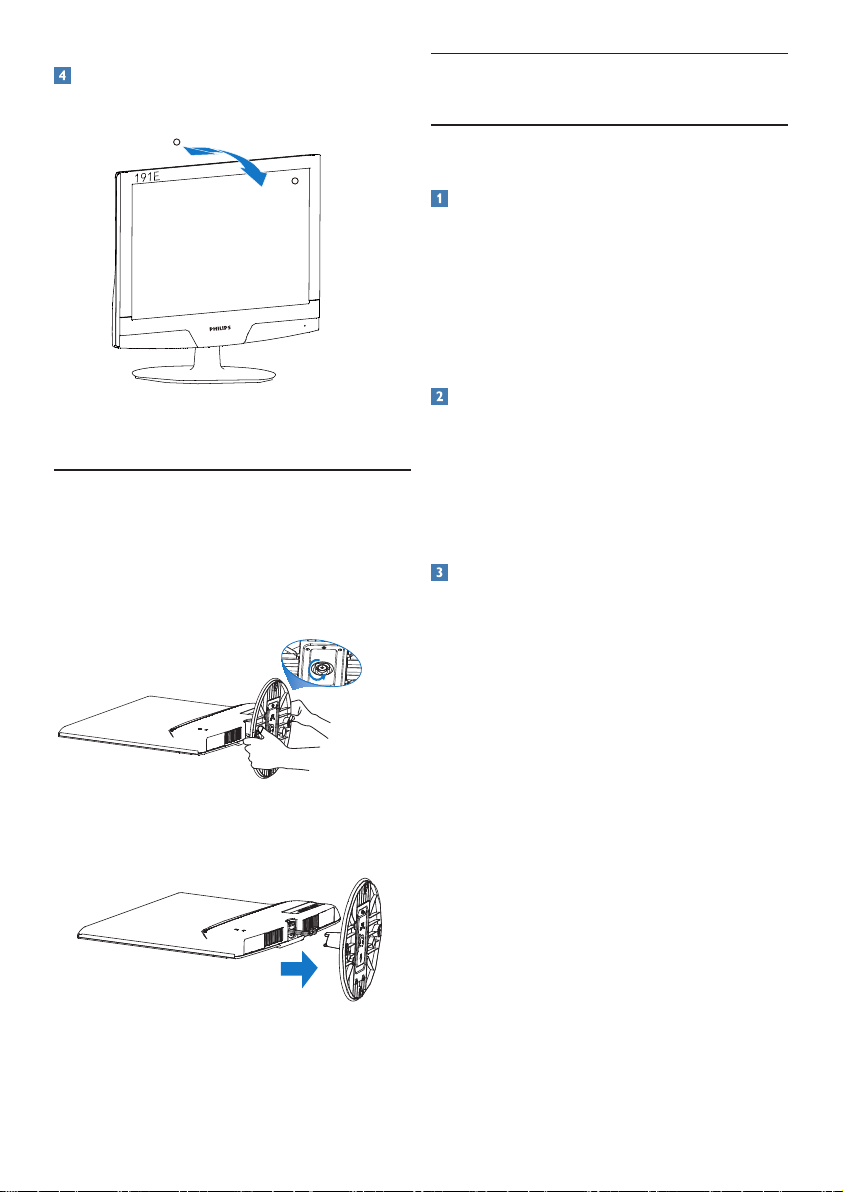 4

191E

PHILIPS

1

2

3