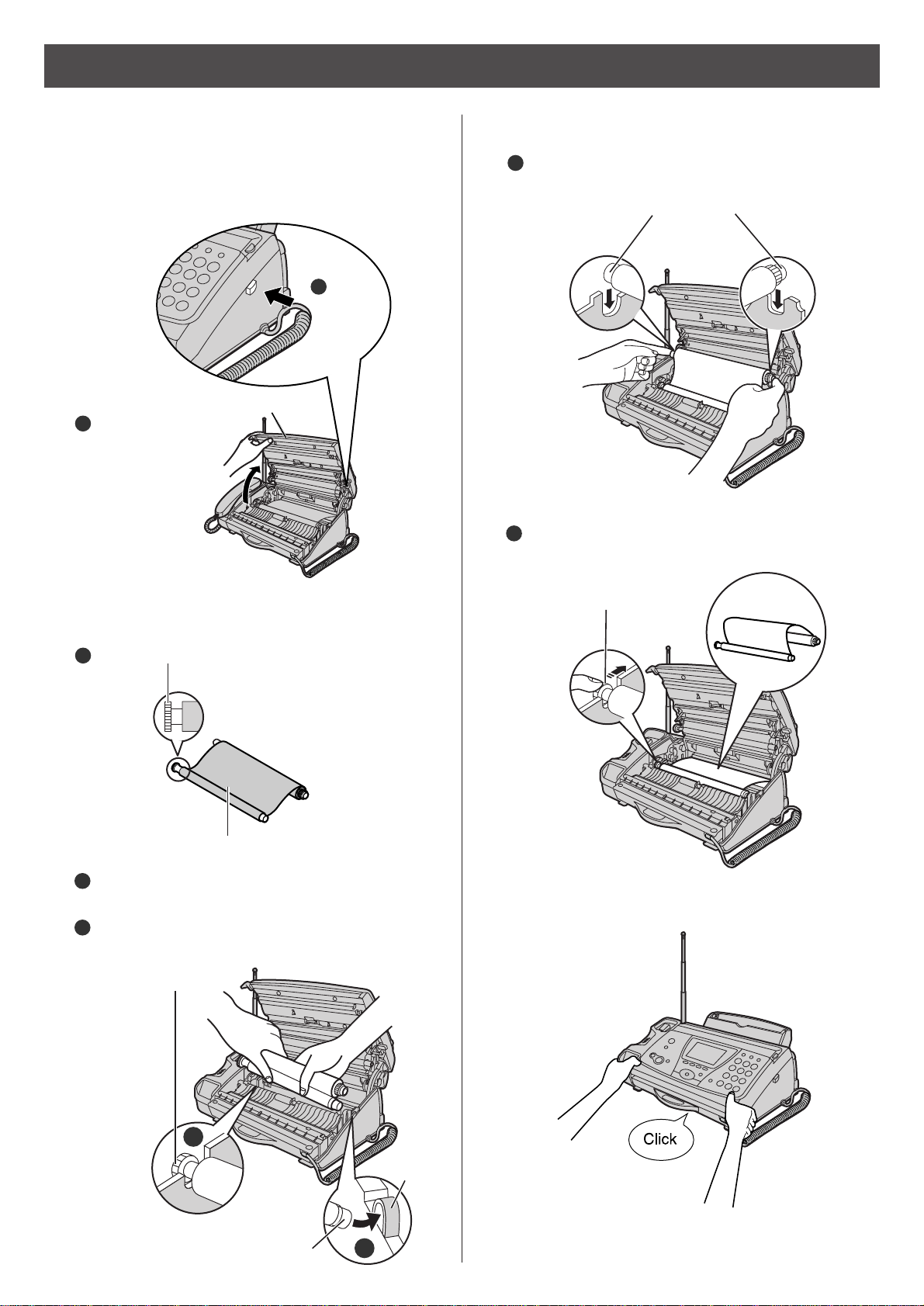 Click