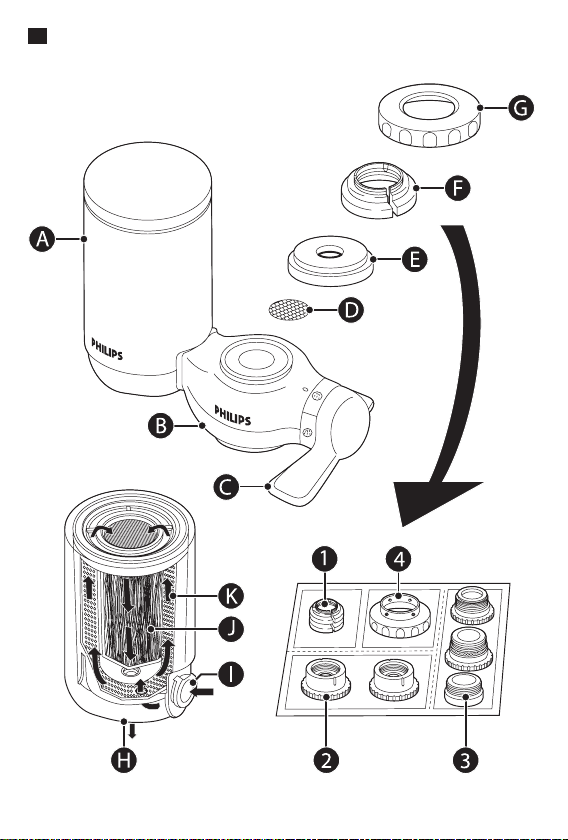 G
F
A
E
D
PHILIPS
PHILIPS
B
C
1
4
K
J
I
H
2
3