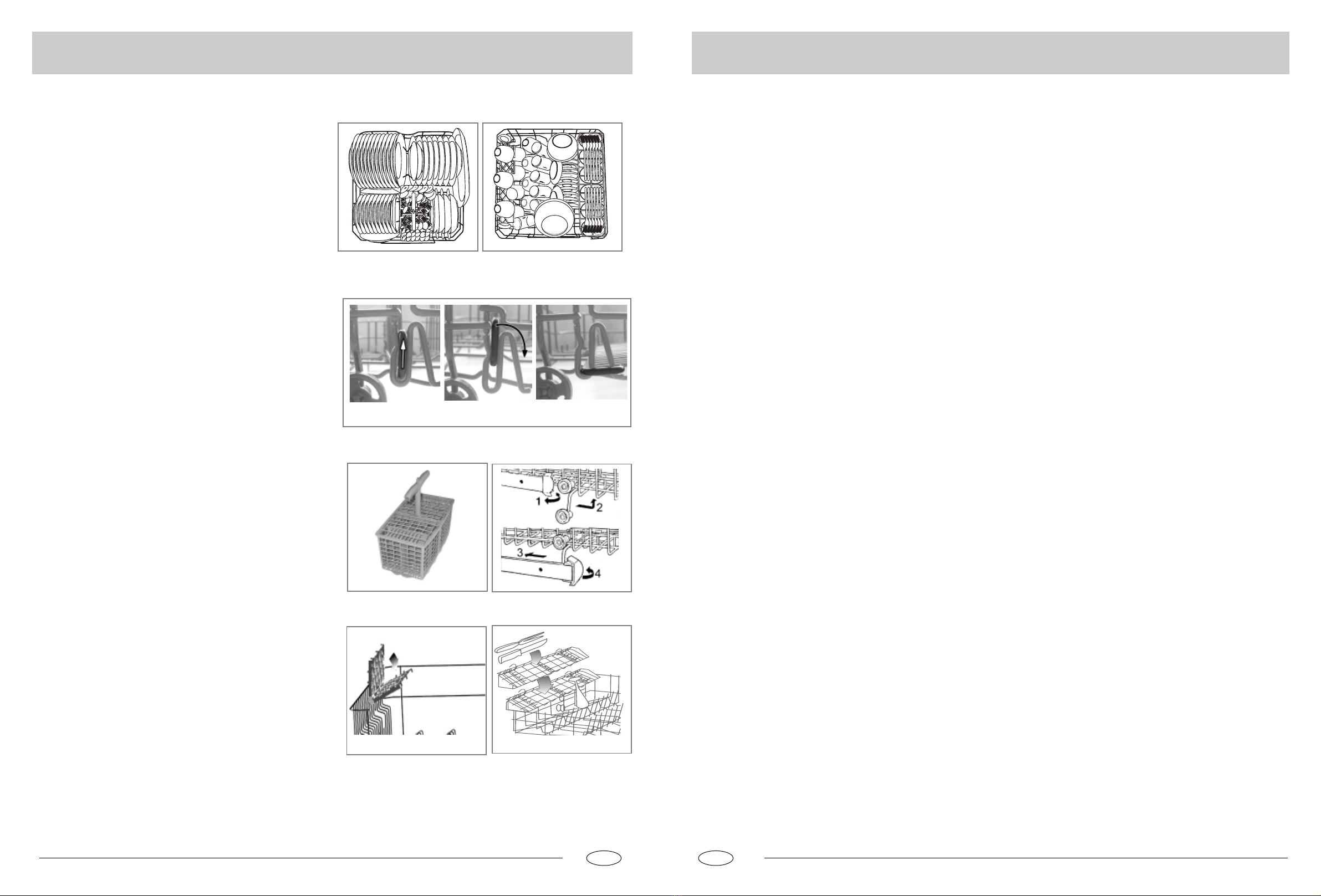 1
2
3
4