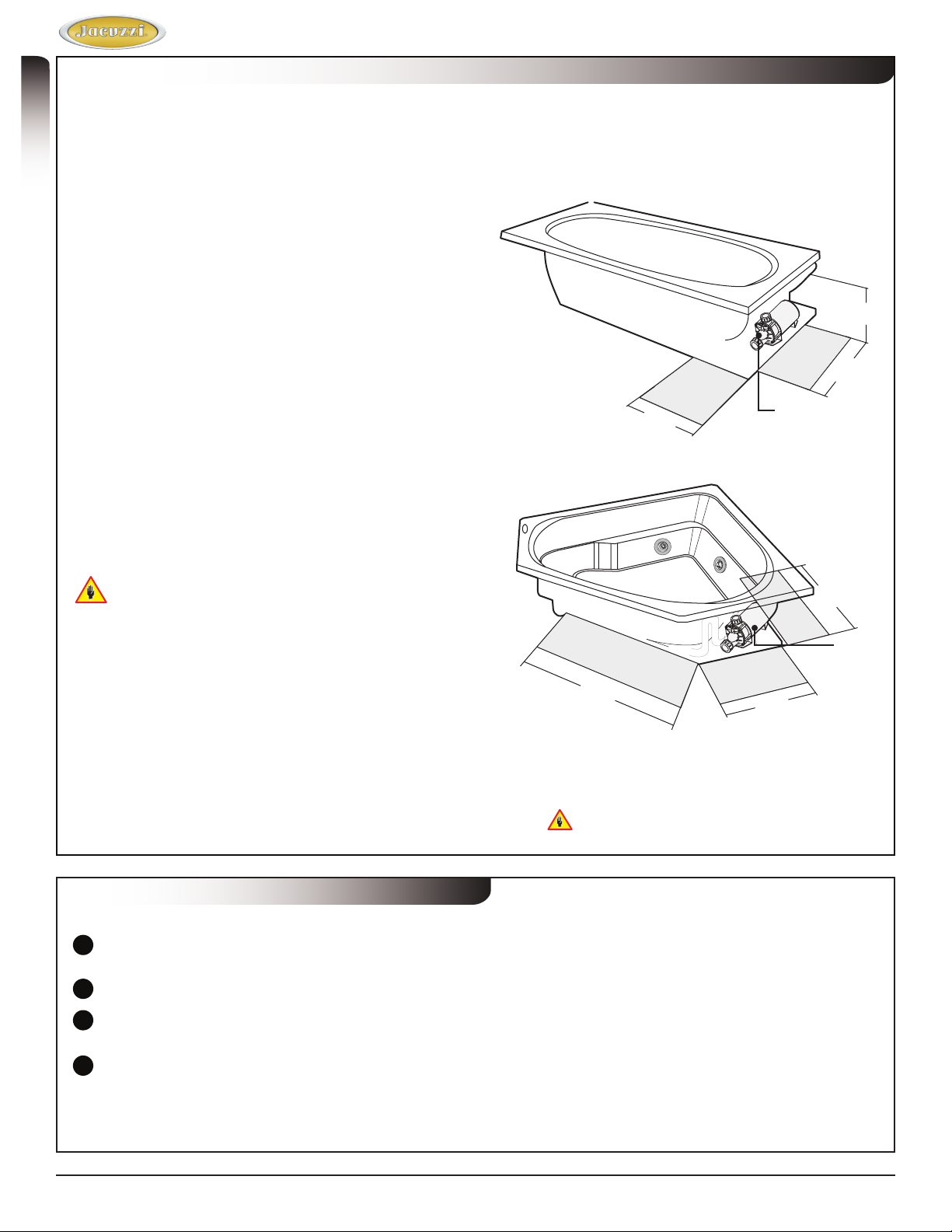 Jacuzzi