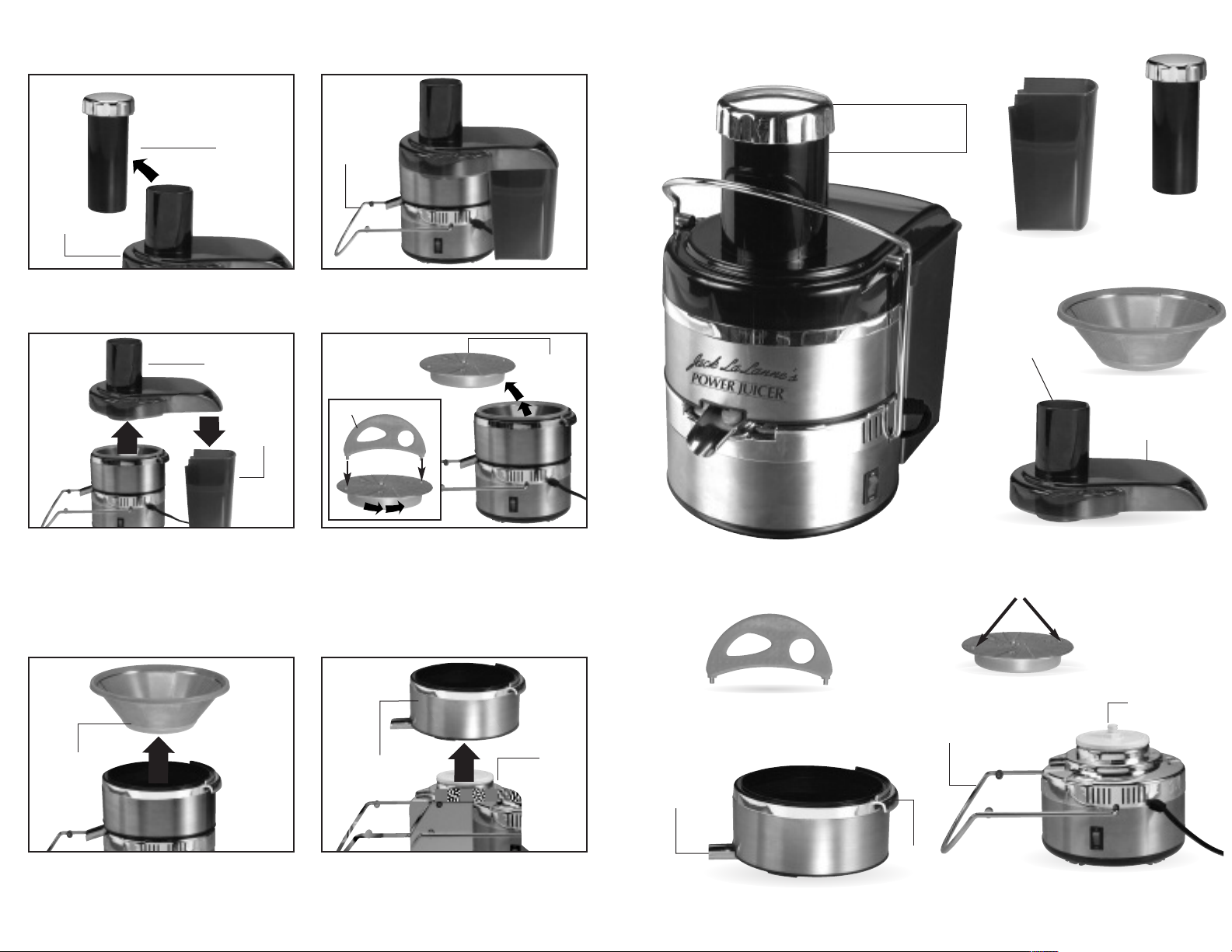 Jack LaLanne's
POWER JUICER