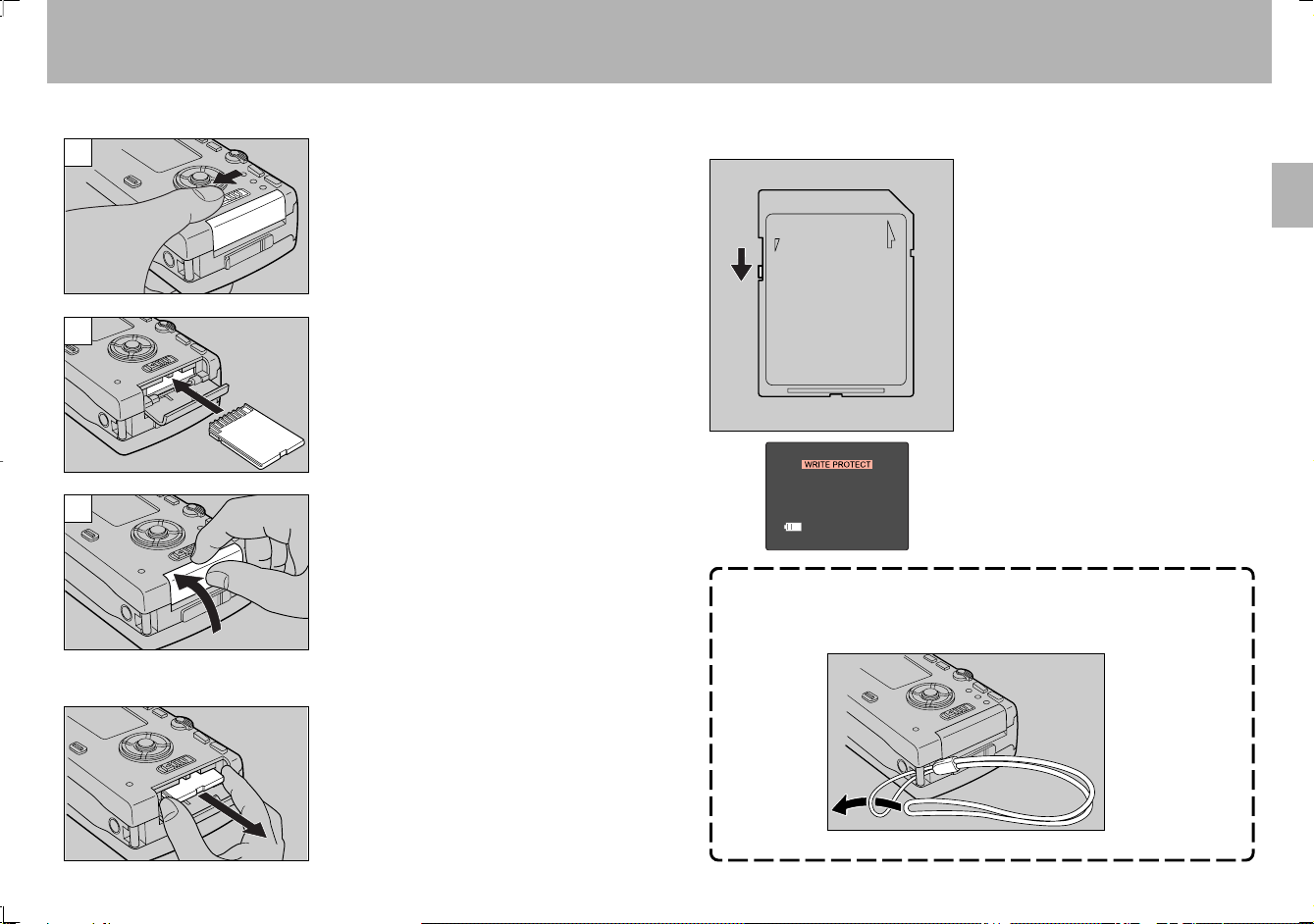 WRITE PROTECT