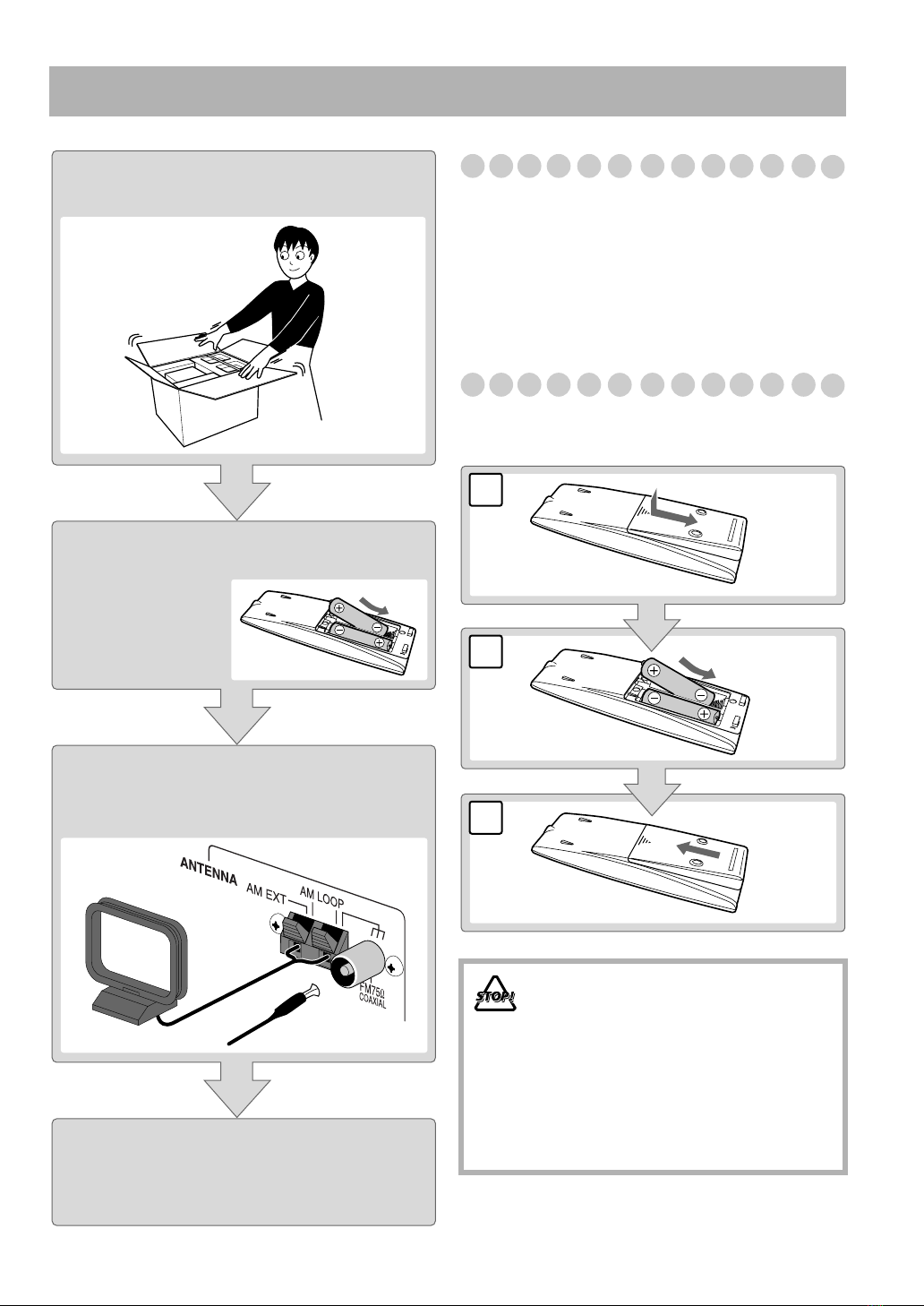 ANTENNA
AM EXT
AM LOOP
FM75Ω
COAXIAL

STOP!