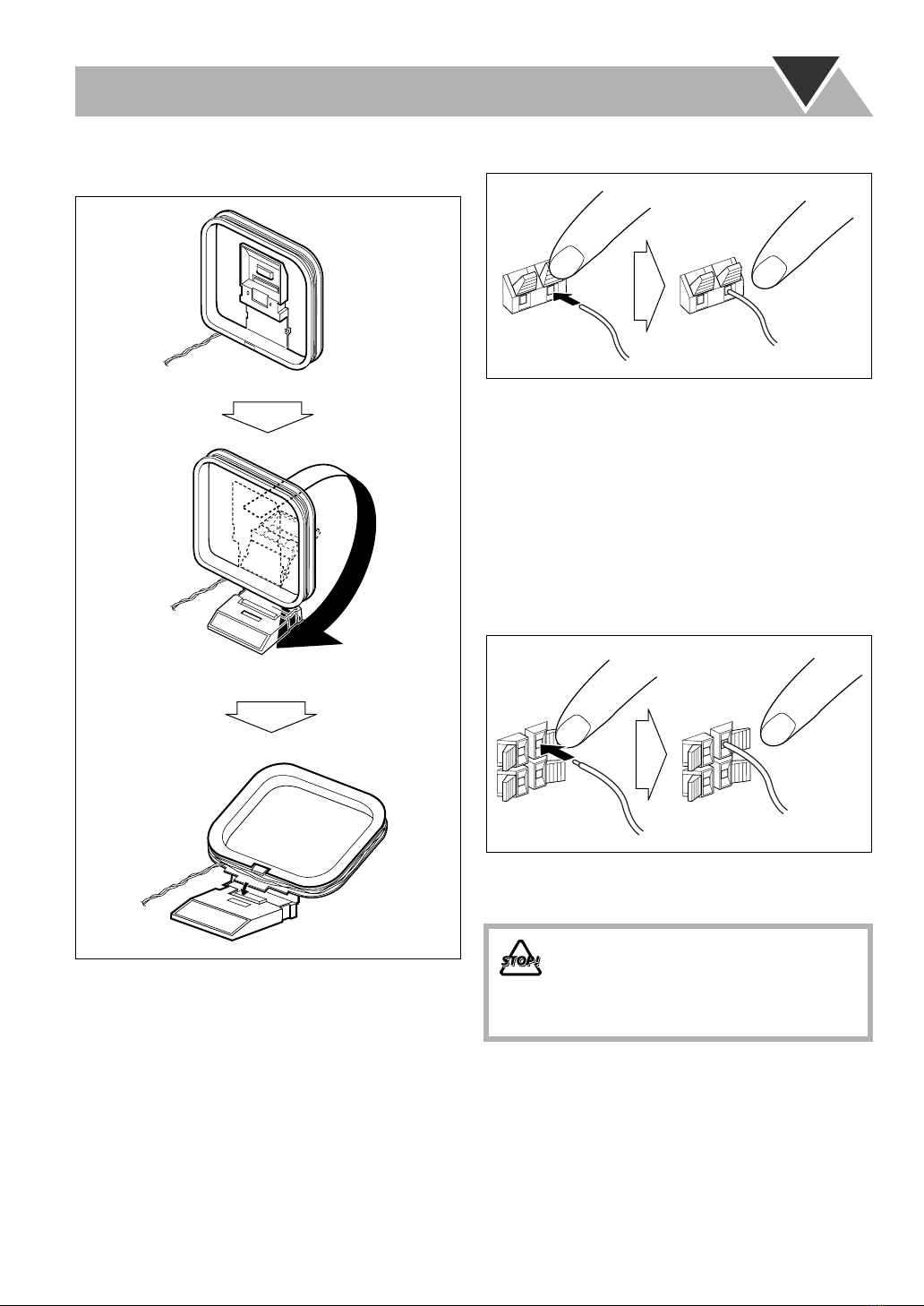 STOP!