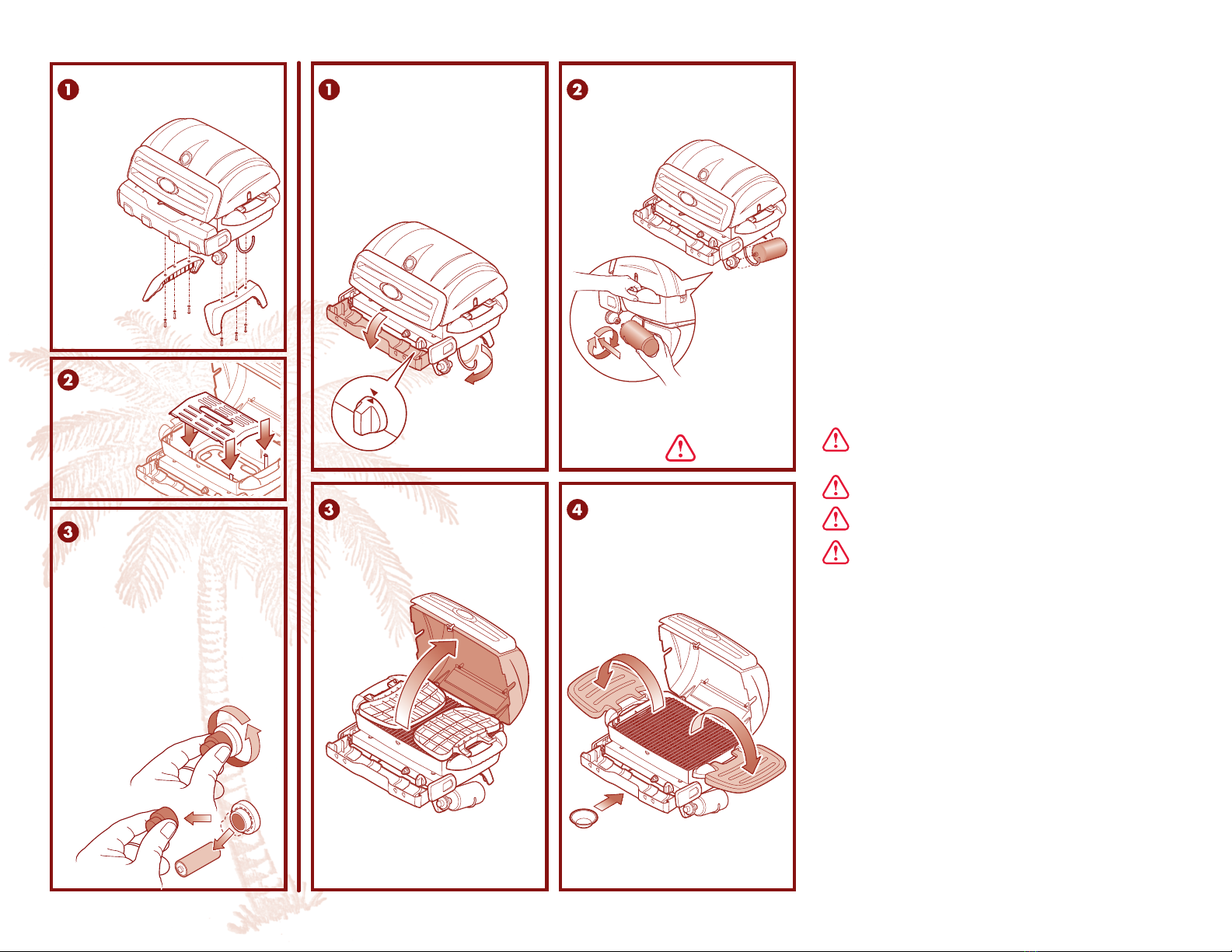 1

2

3

1

2

3

4