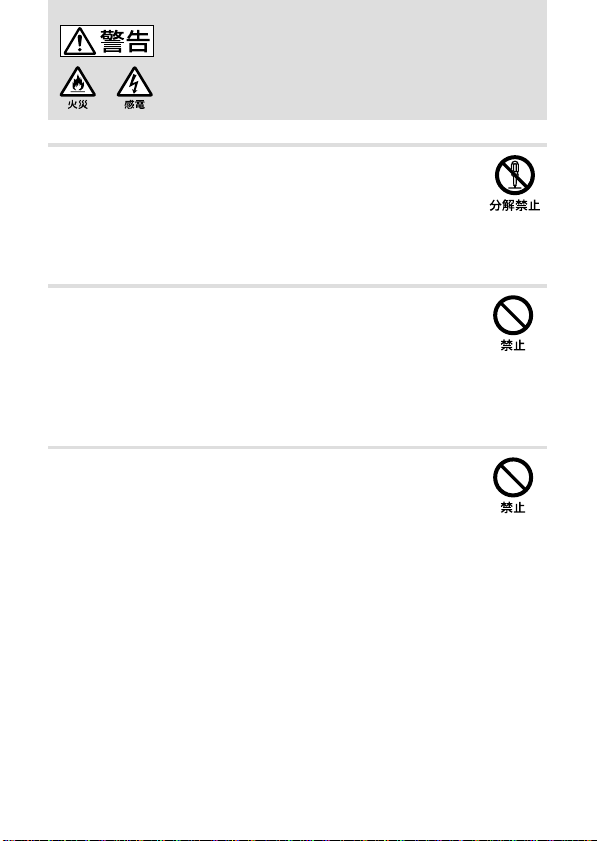 警告

火災 感電

分解禁止

禁止

禁止