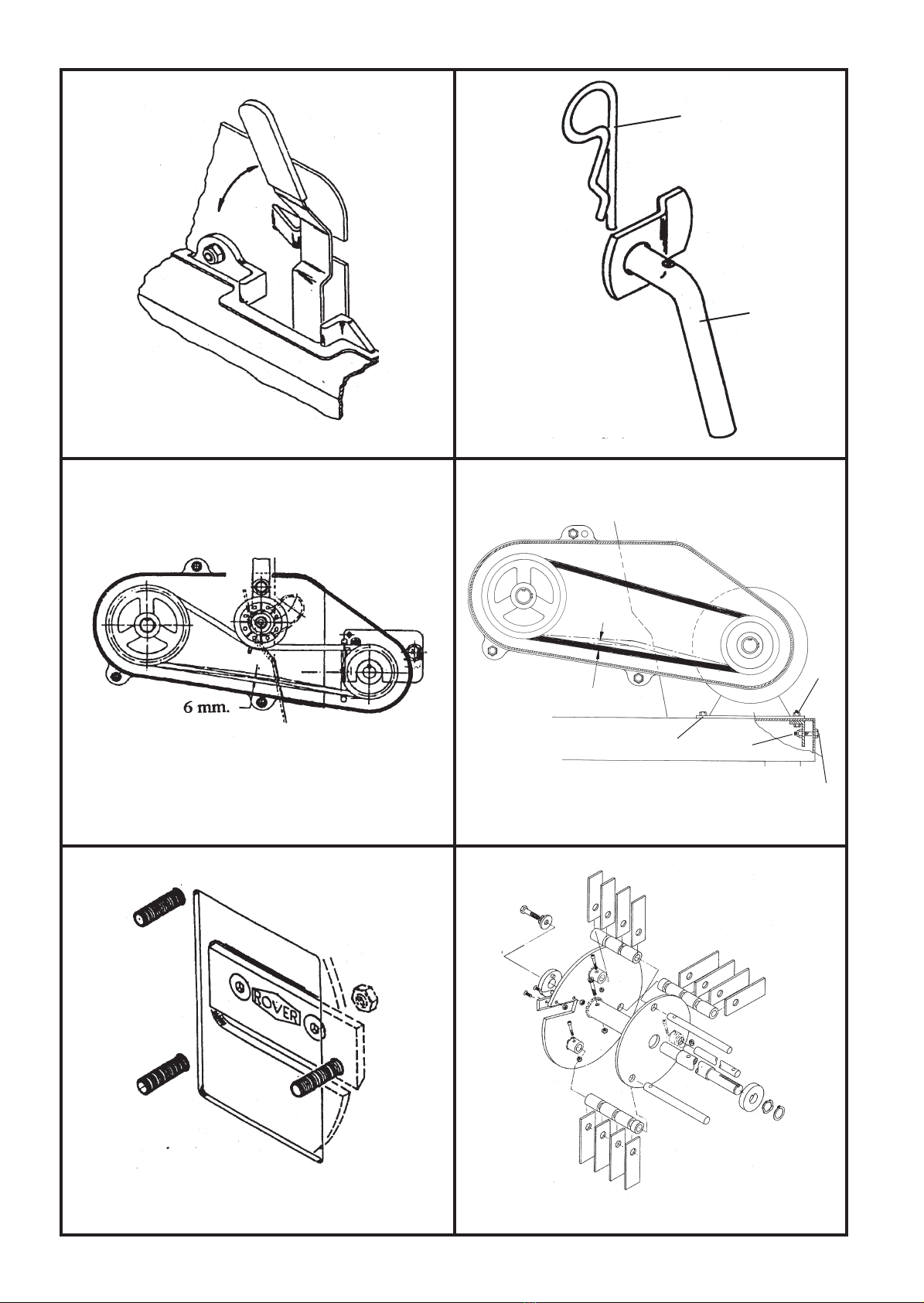 6 mm.

ROVER