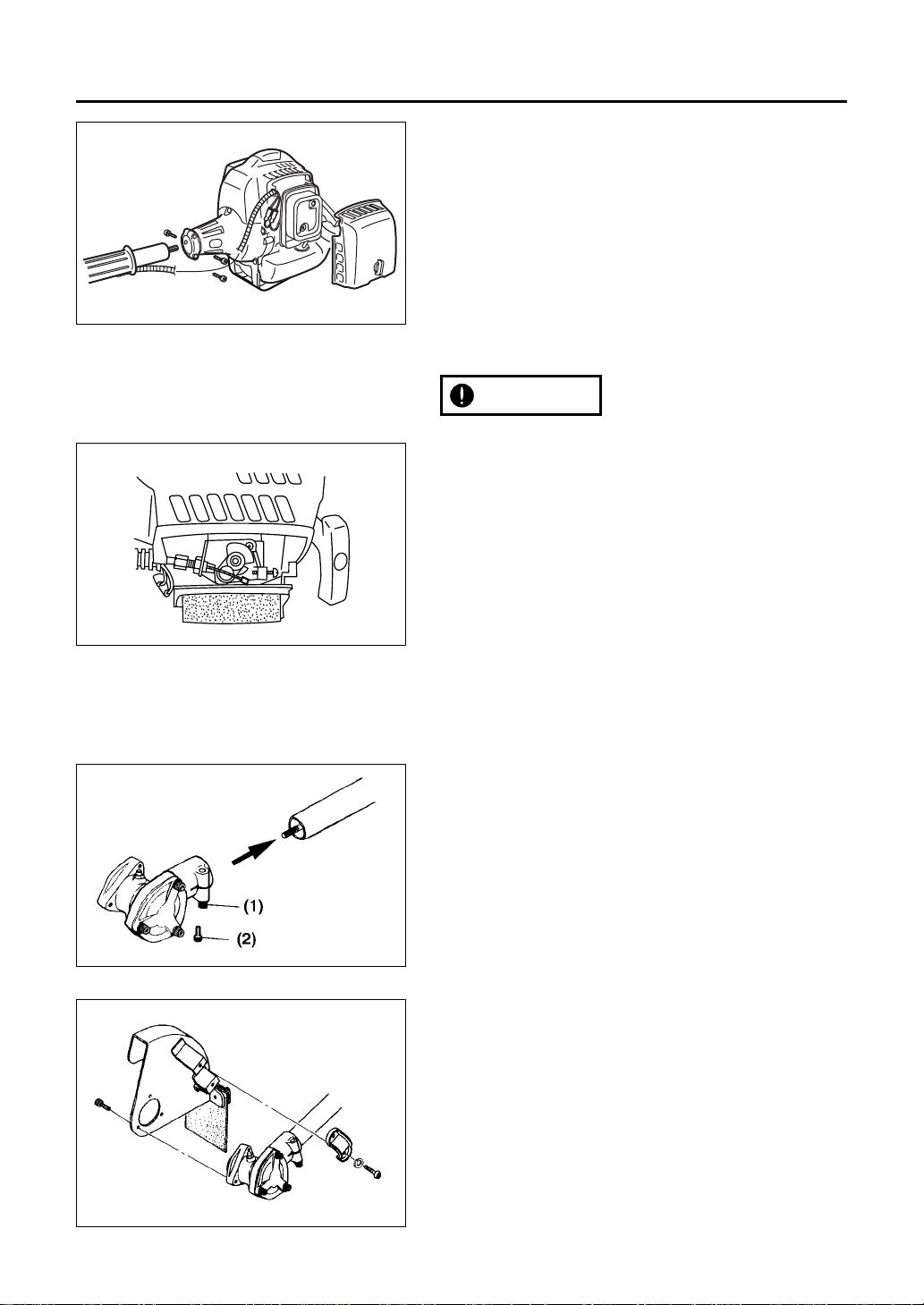 (1)

(2)