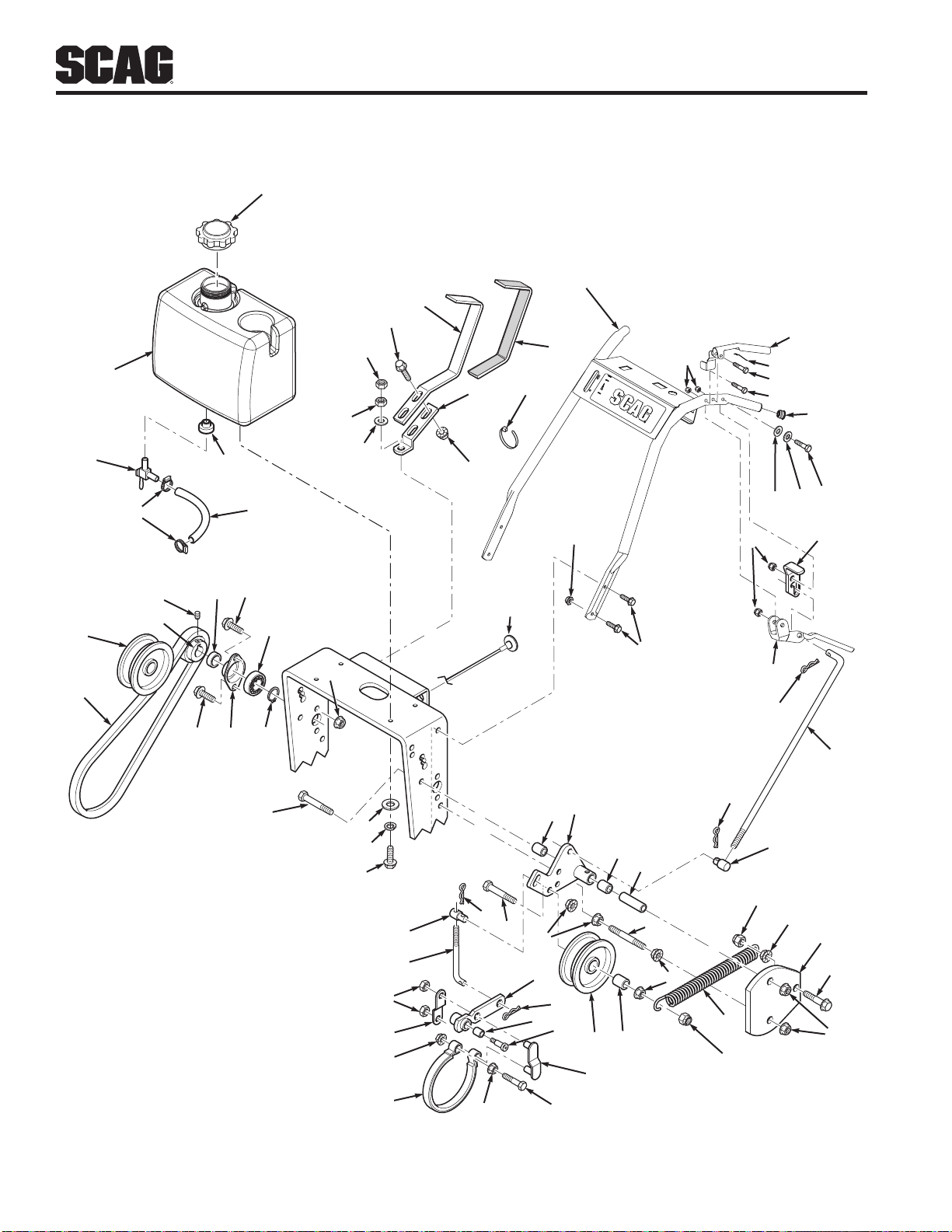 SCAG

SCAG