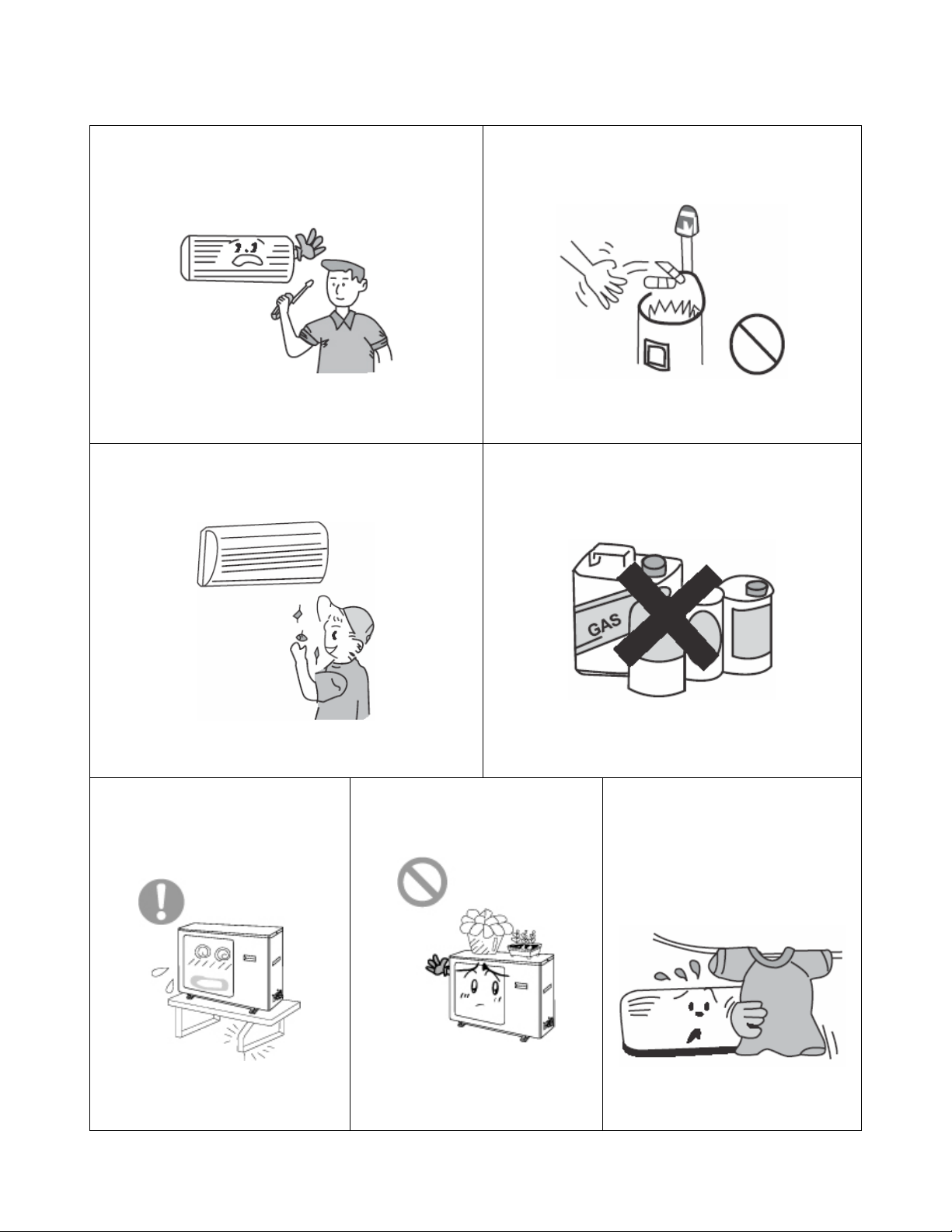 GAS