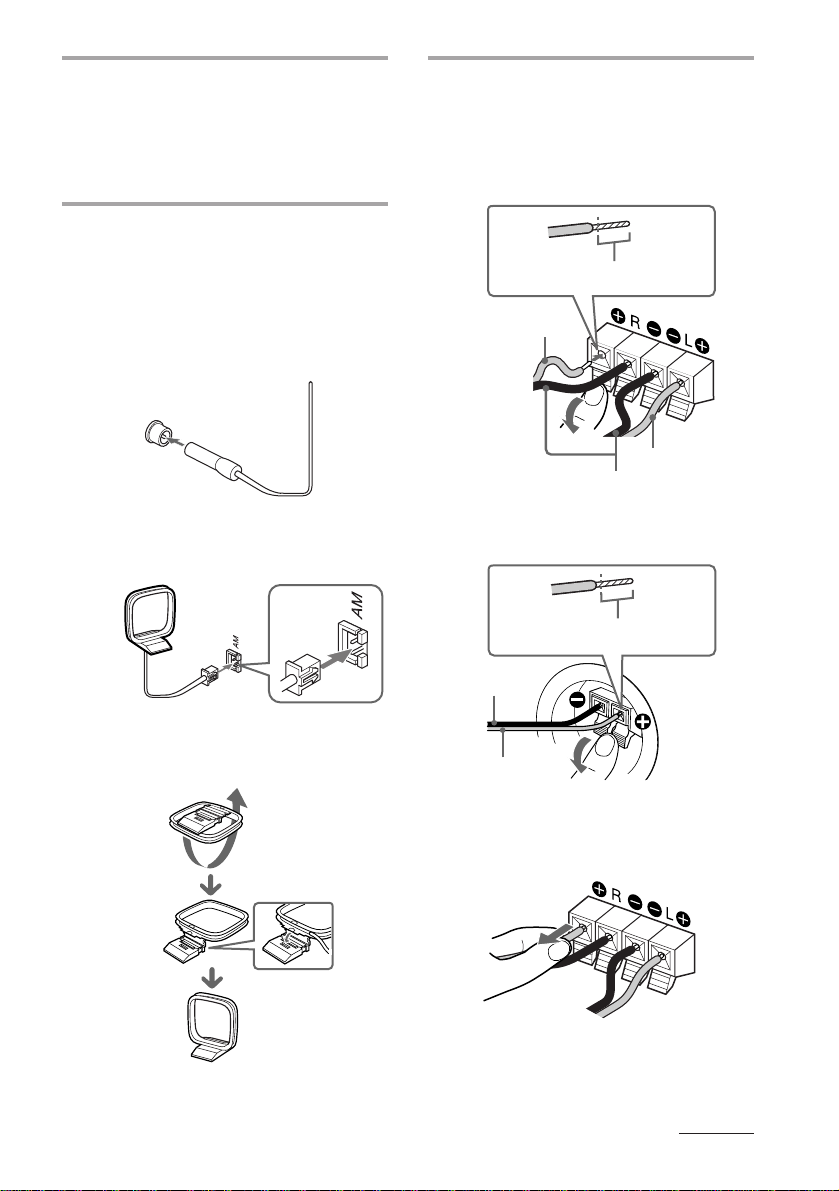 AM

AM

R L

R L