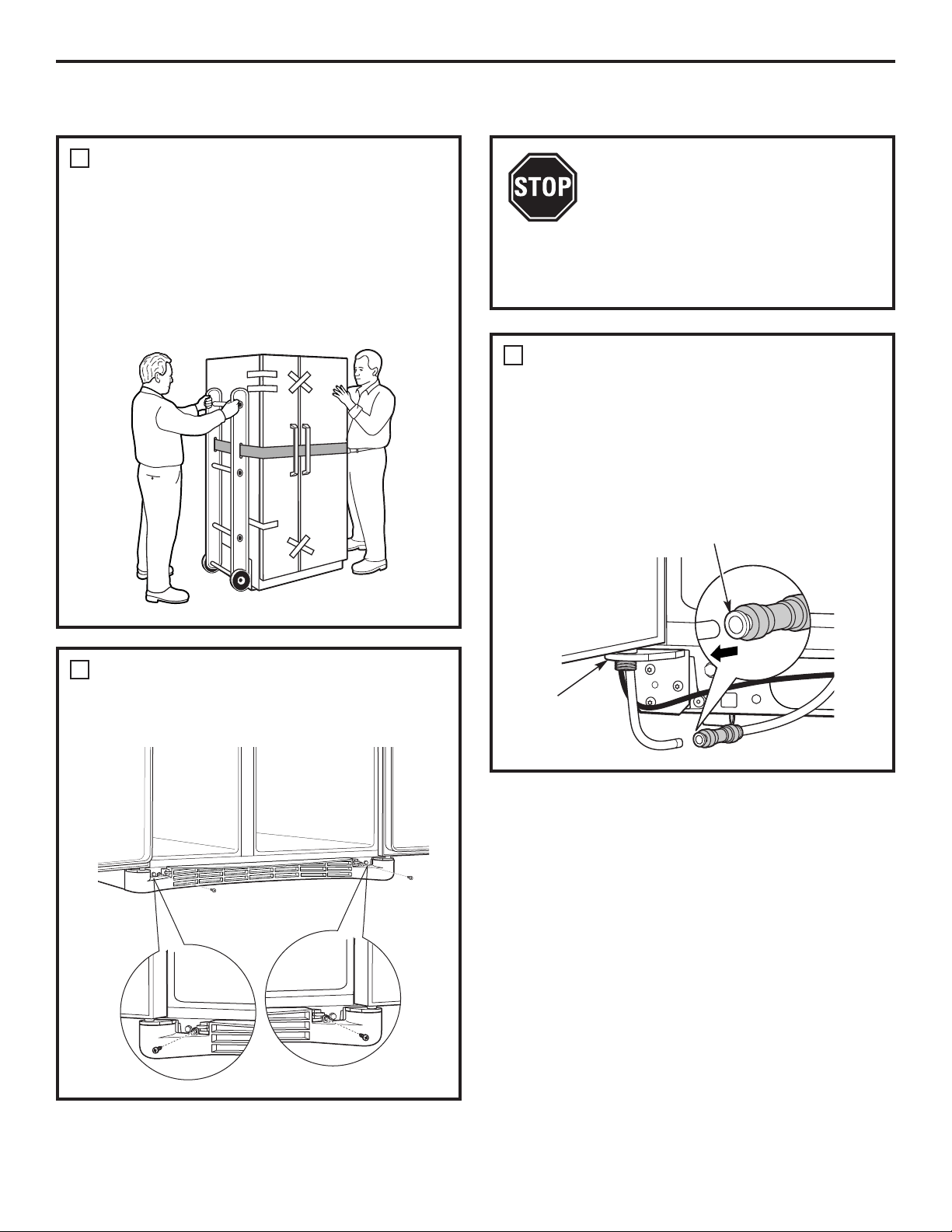 STOP