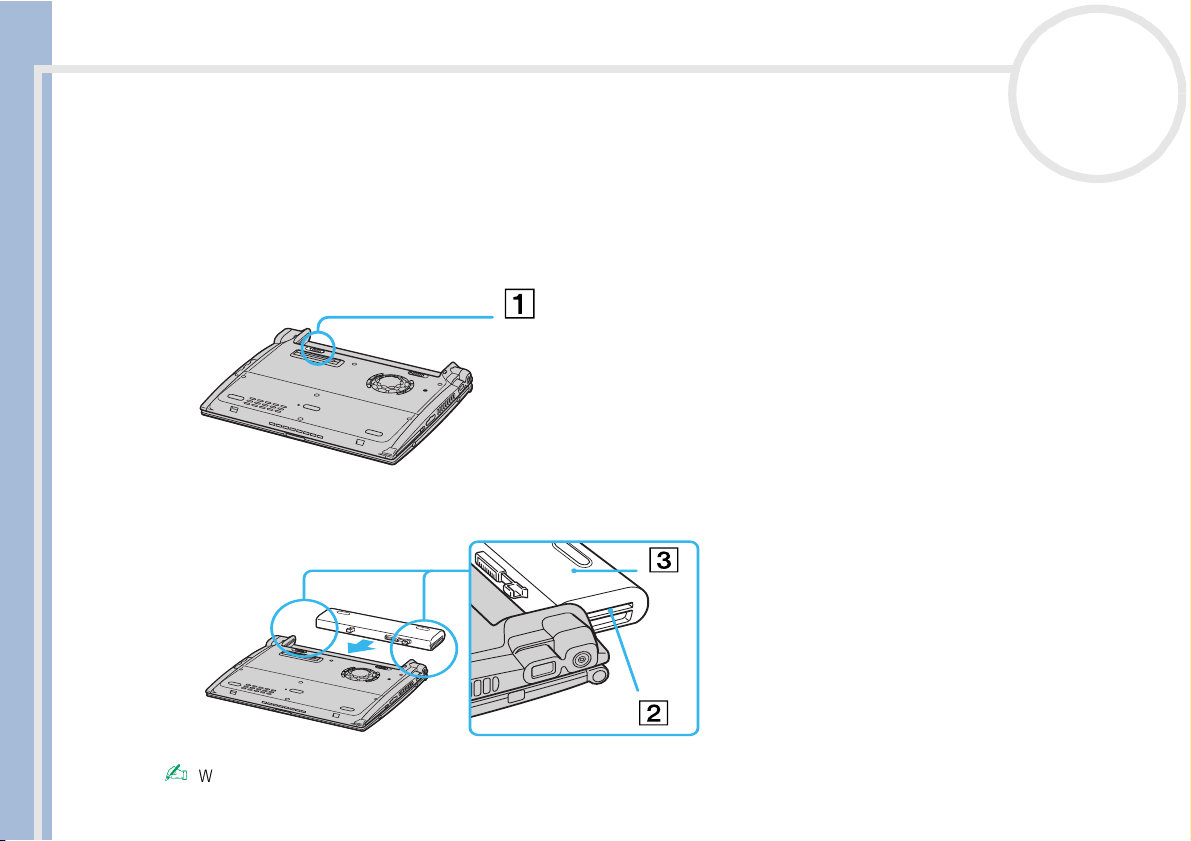 1

3

2

W