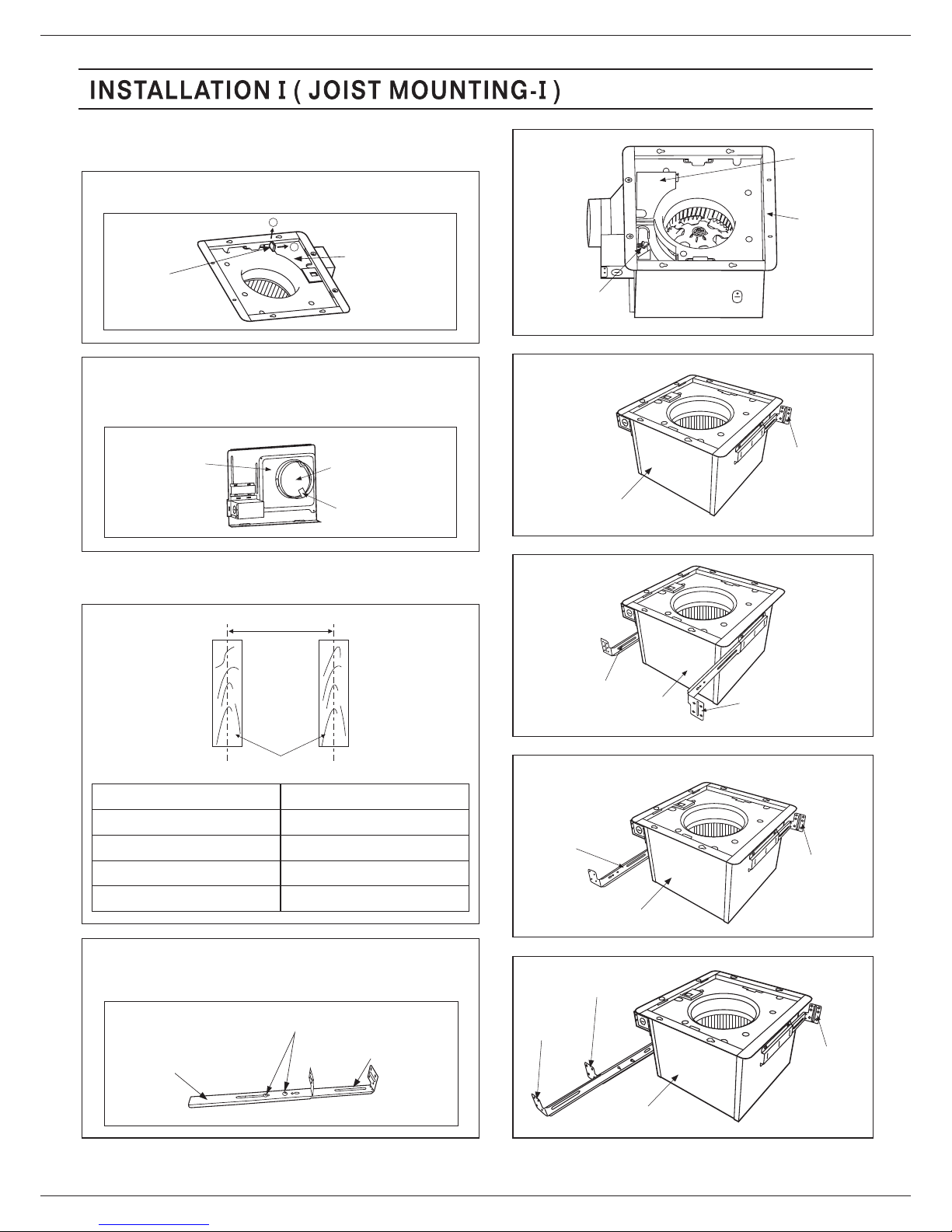 INSTALLATION I ( JOIST MOUNTING-I )