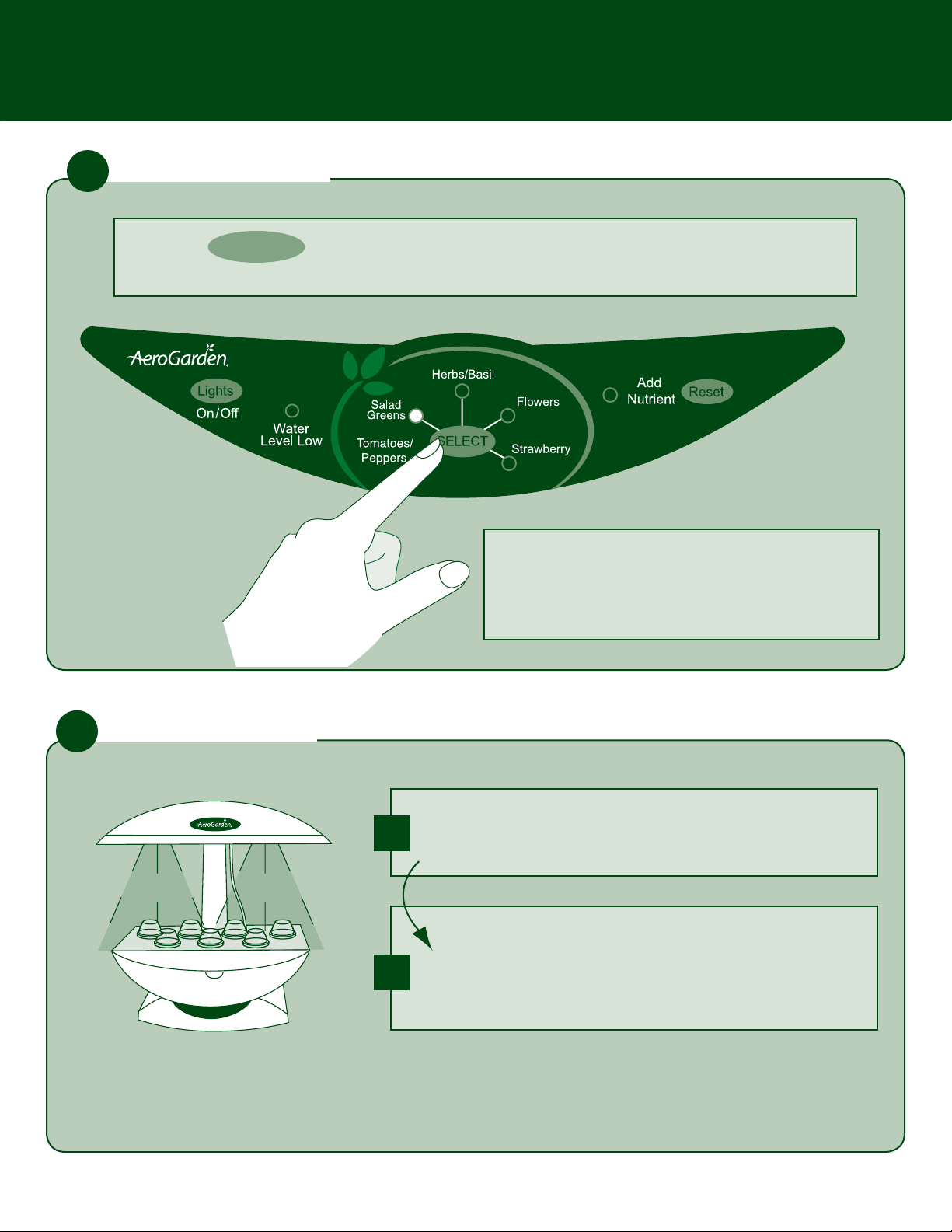 AeroGarden

Lights
On/Off

Water
Level Low

Herbs/Basil

Salad
Greens

Flowers

Tomatoes/
Peppers

SELECT

Strawberry

Add
Nutrient

Reset

AeroGarden