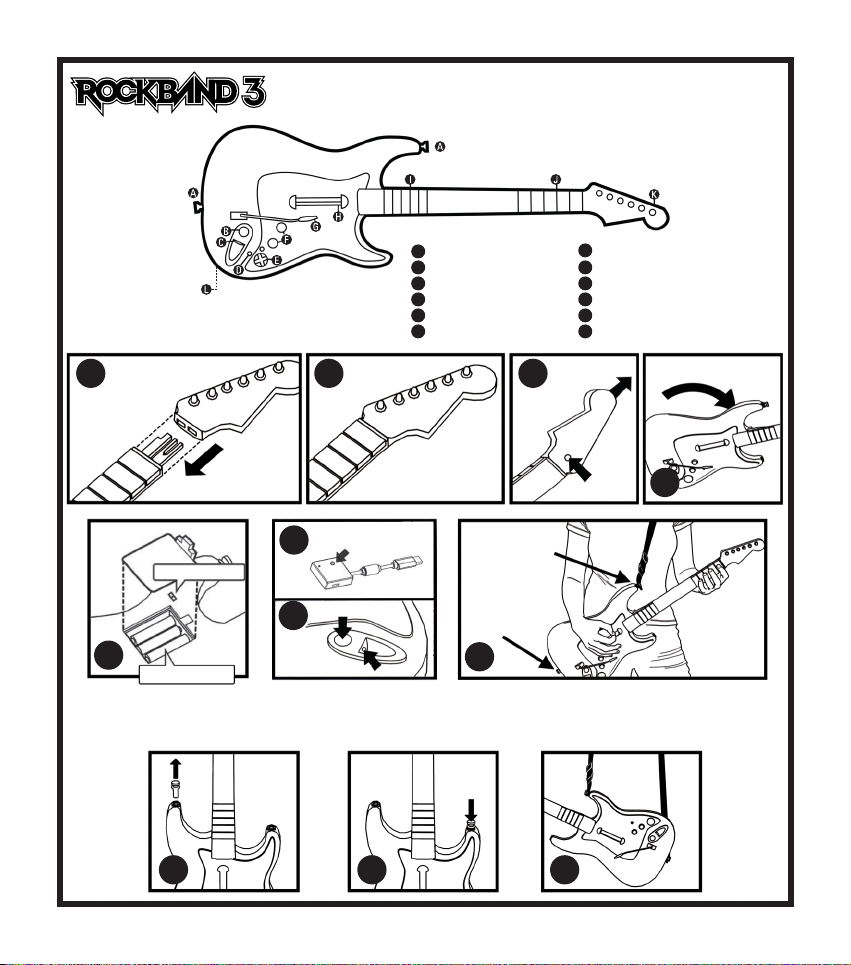 ROCKBAND 3

A
A
B
C
D
E
F
G
H
I
J
K
L