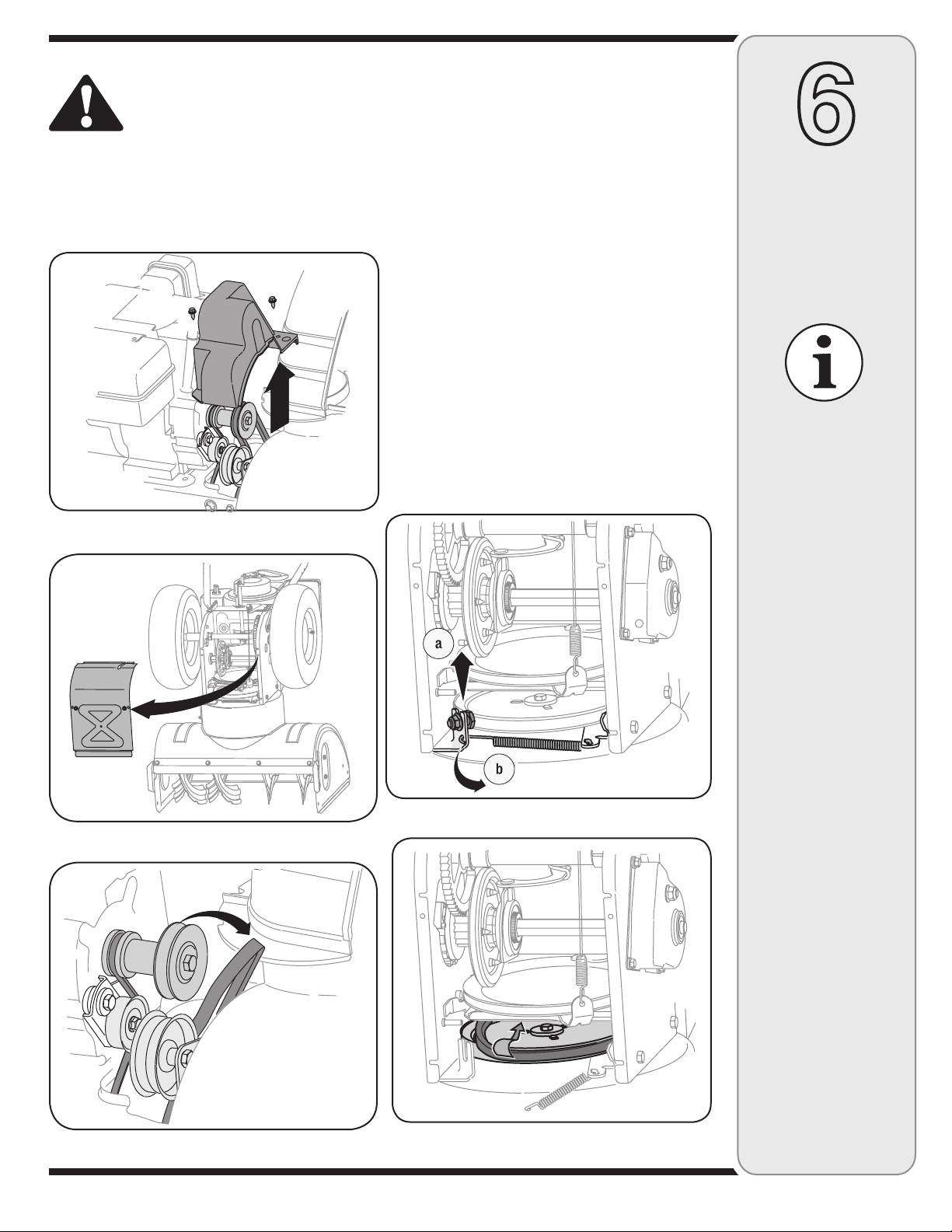 6

a

b