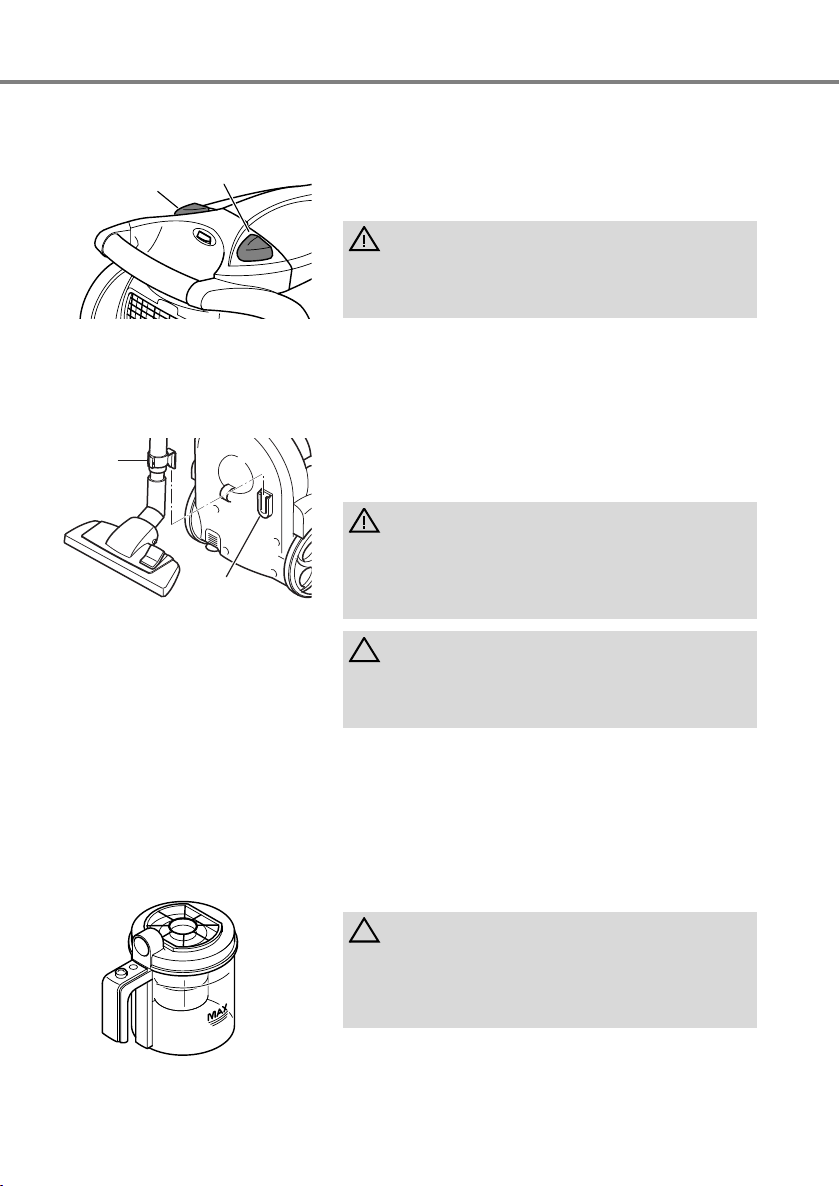 MAX