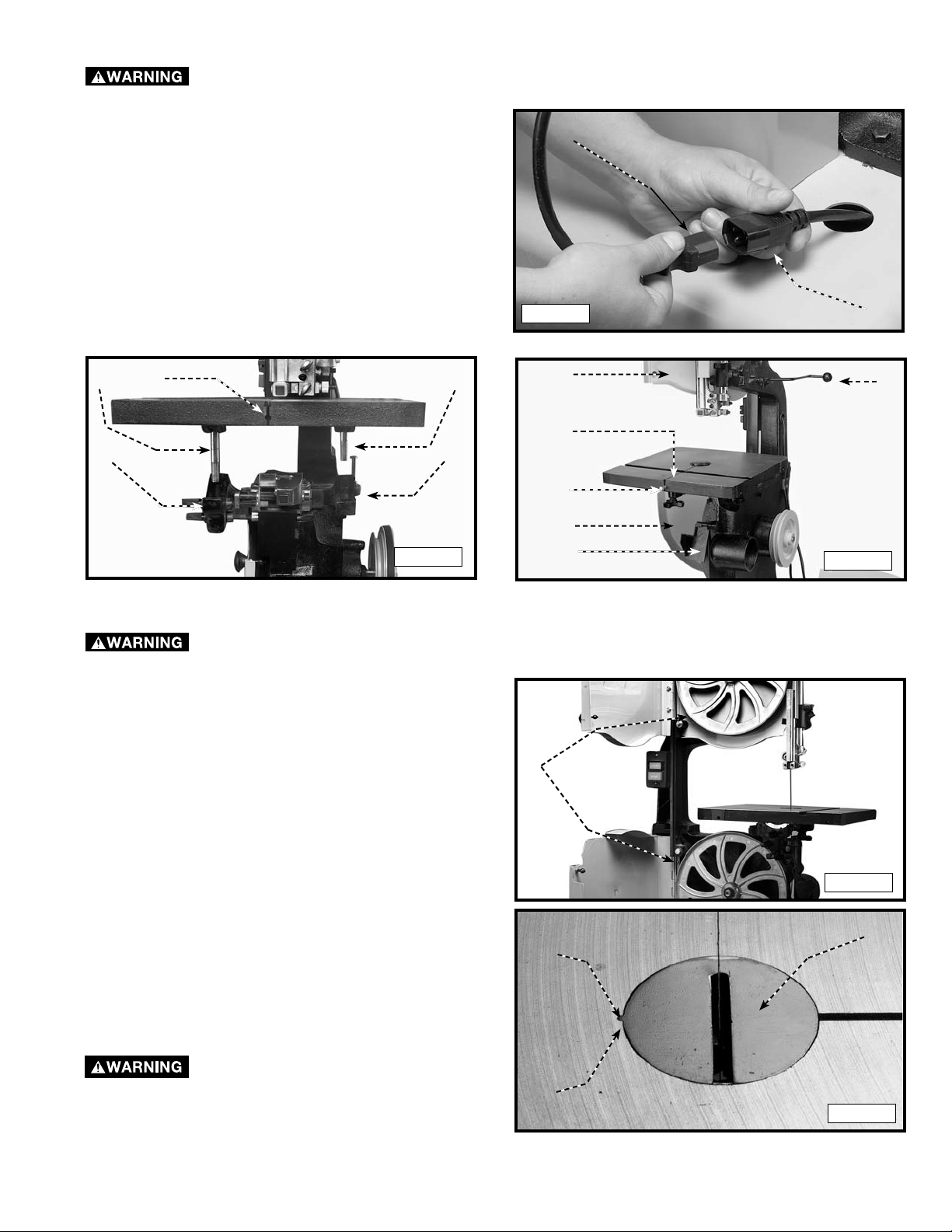 WARNING

WARNING

WARNING