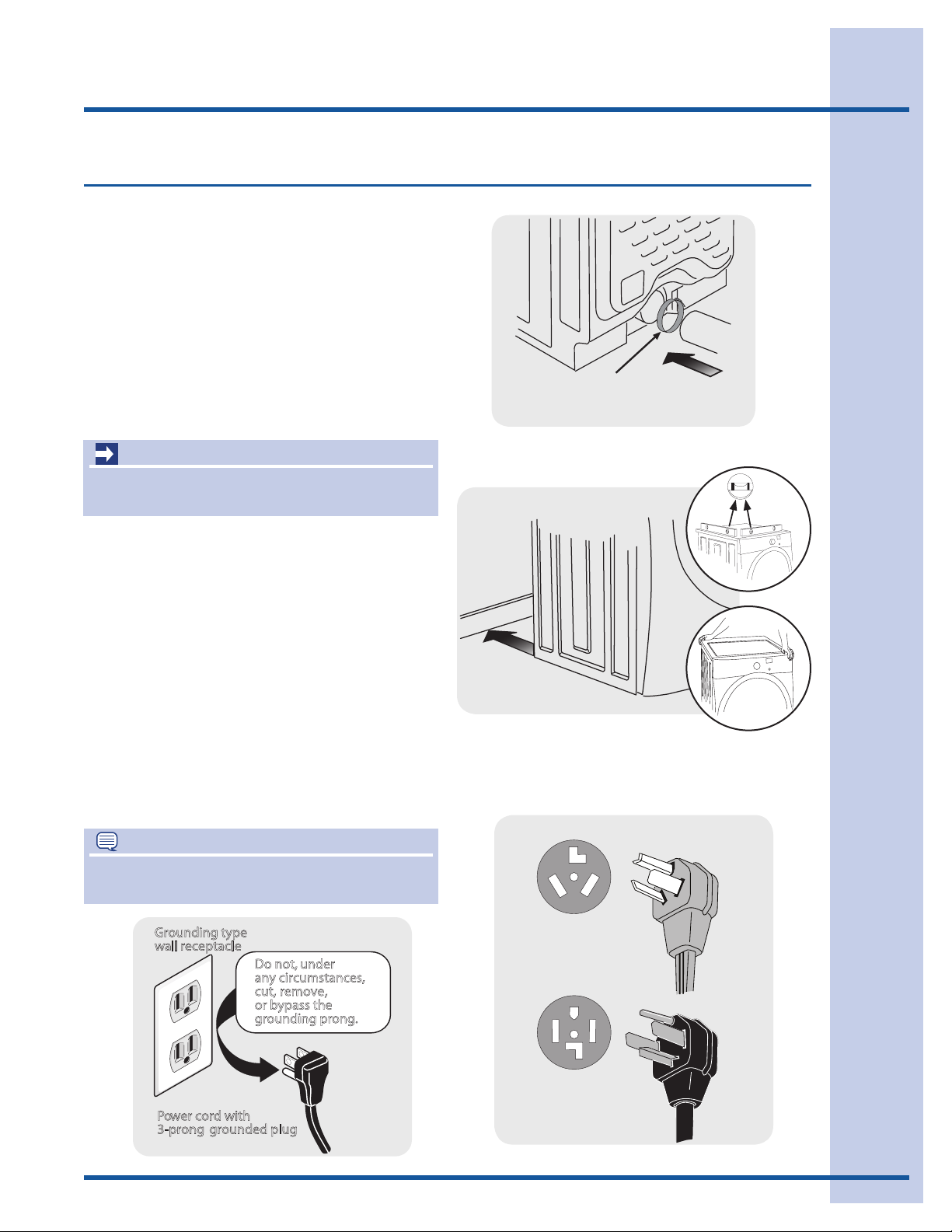 Grounding type wall receptacle

Do not, under any circumstances, cut, remove, or bypass the grounding prong.

Power cord with 3-prong grounded plug