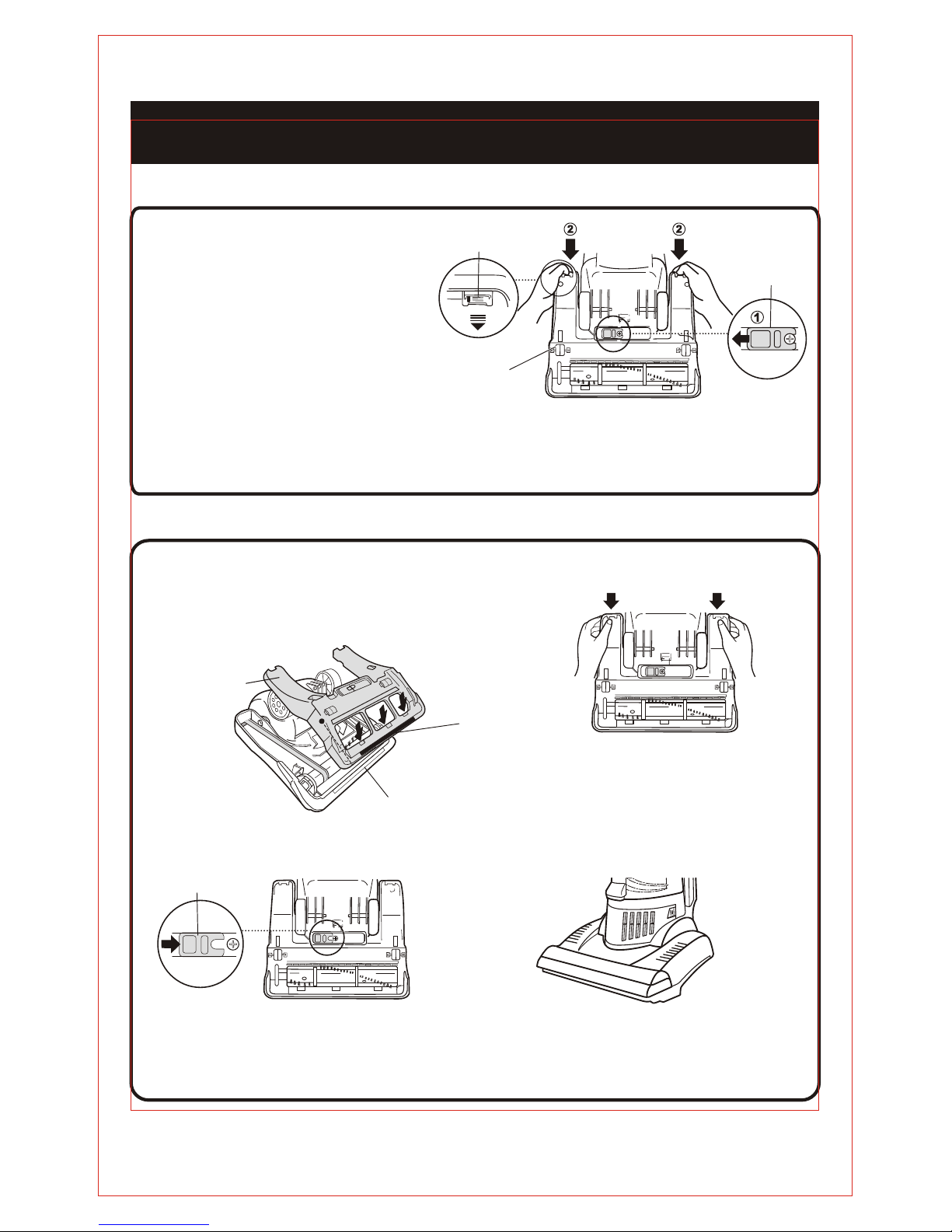 ②
②
①