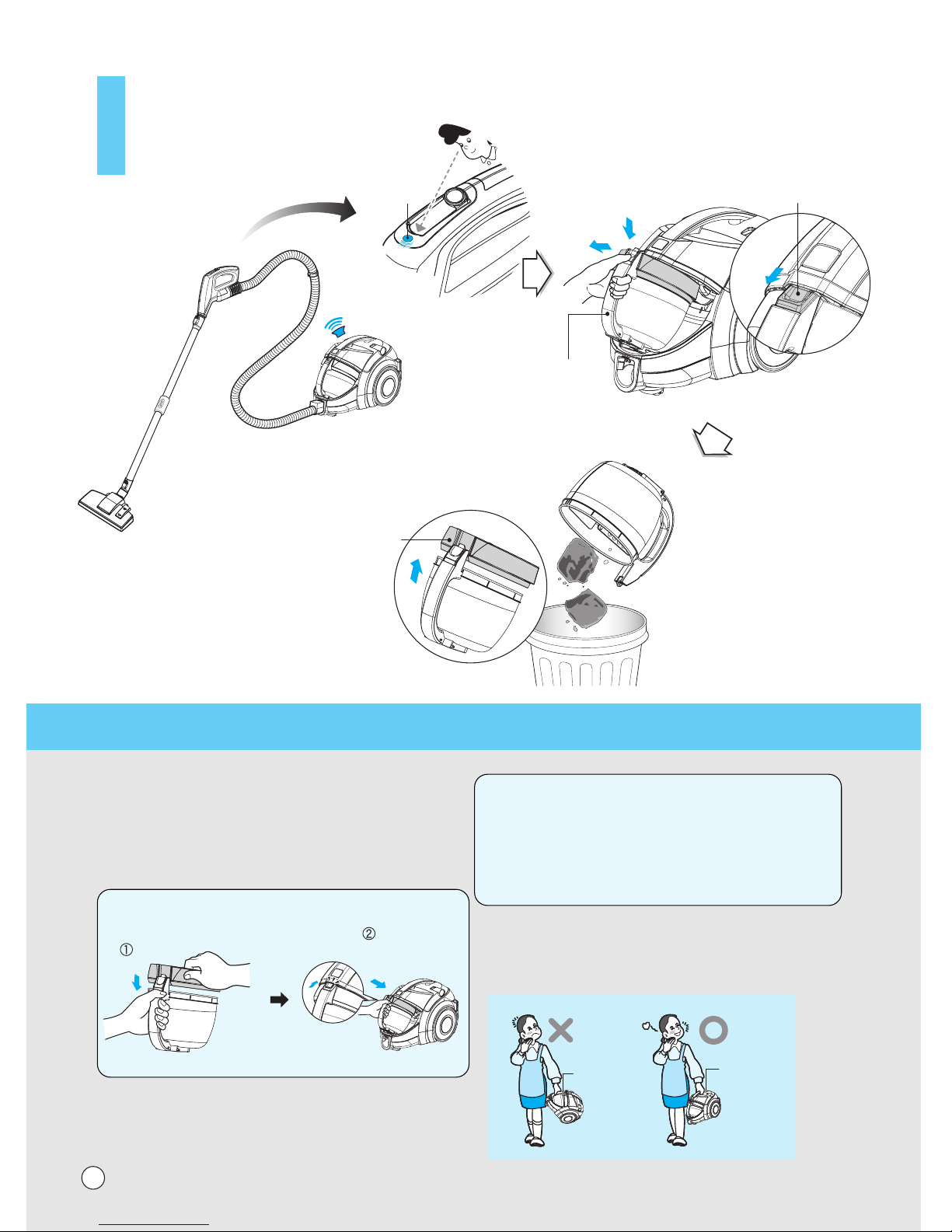 ①

②