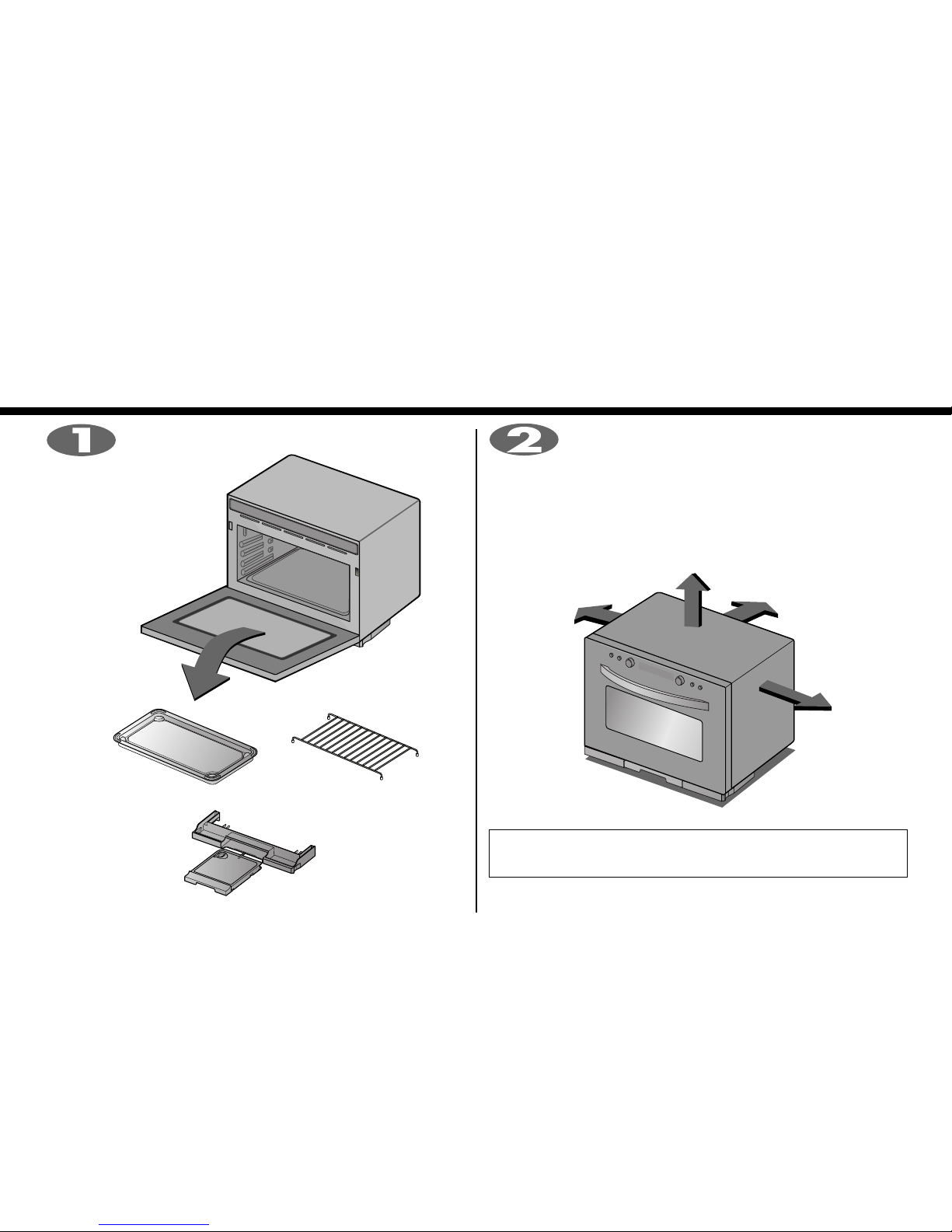 1

2