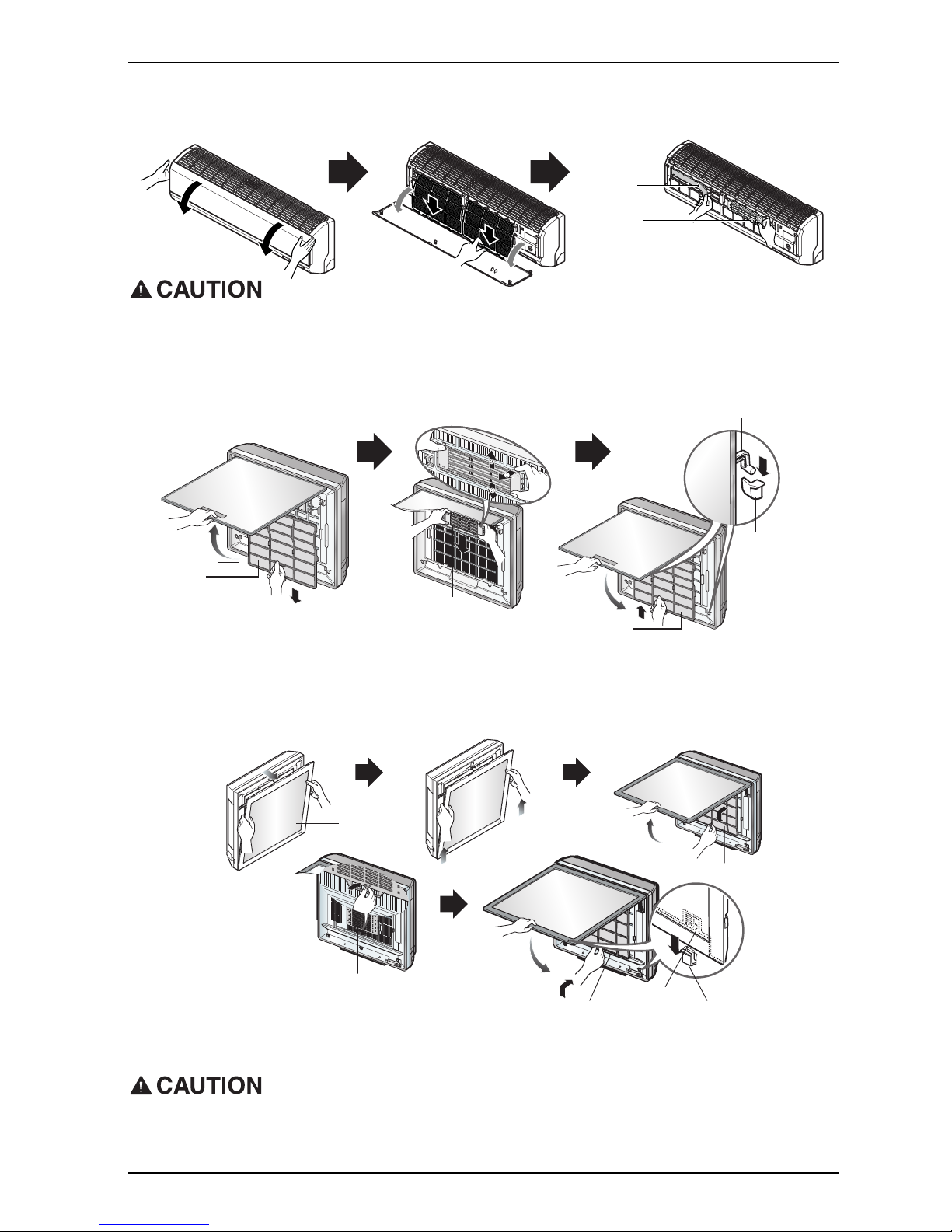 CAUTION

CAUTION