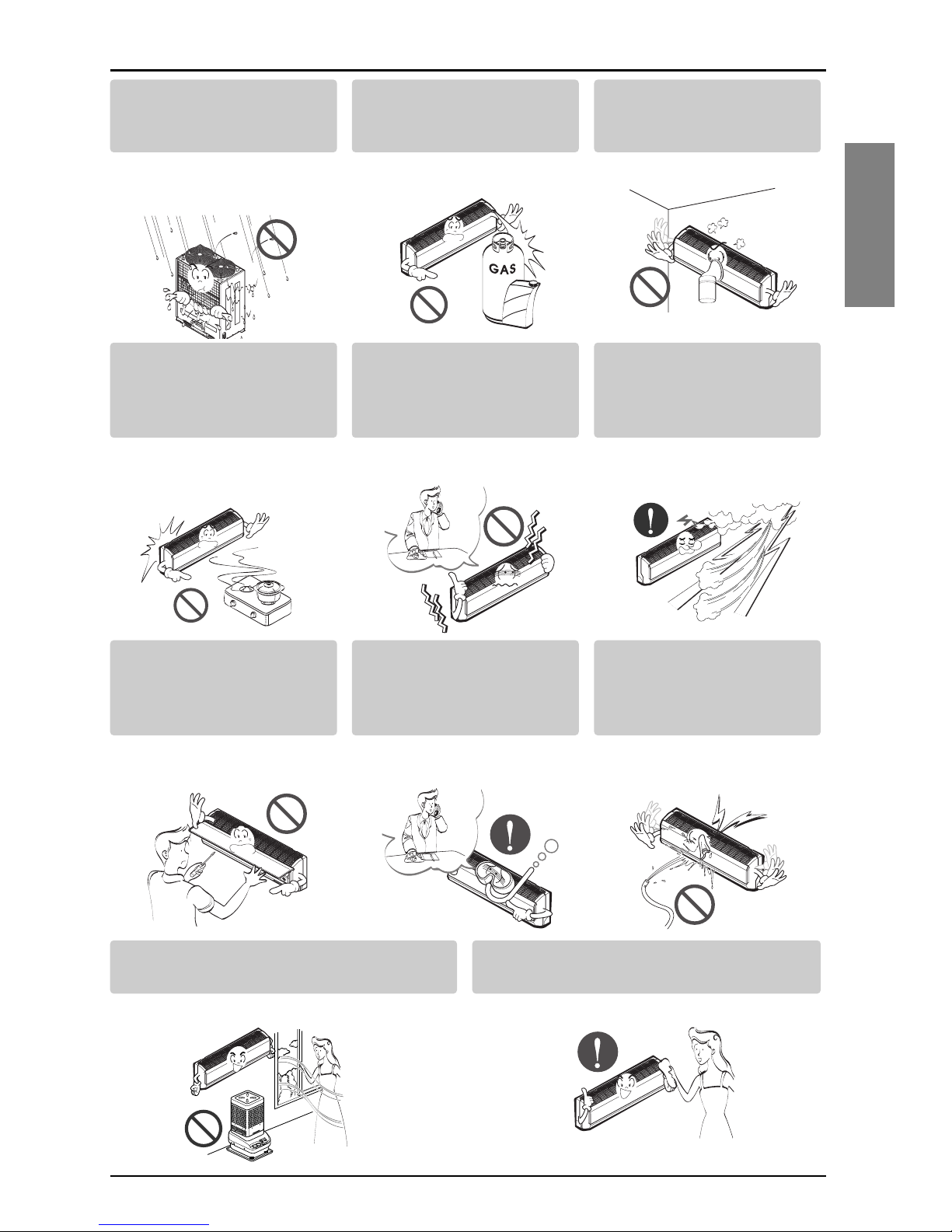 GAS