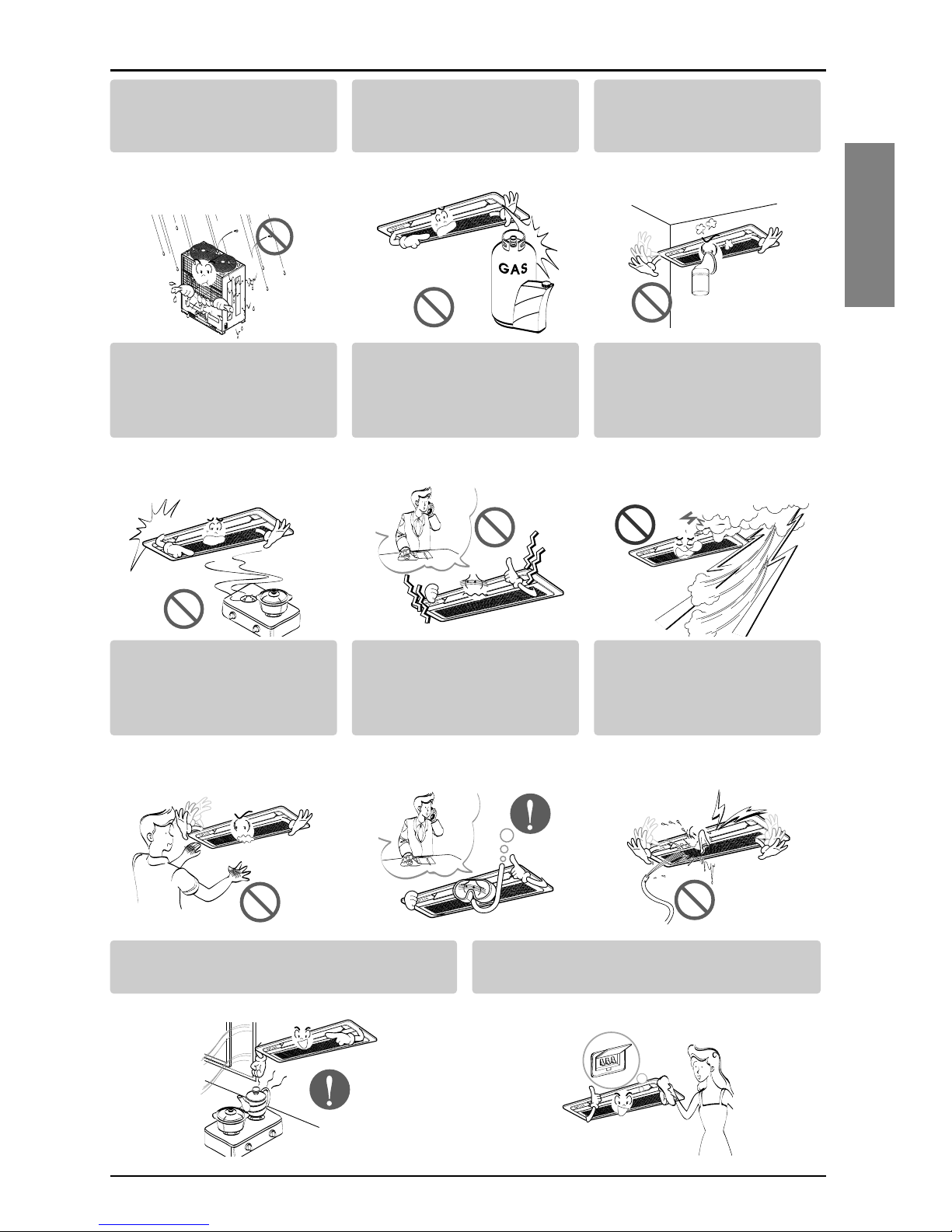 GAS