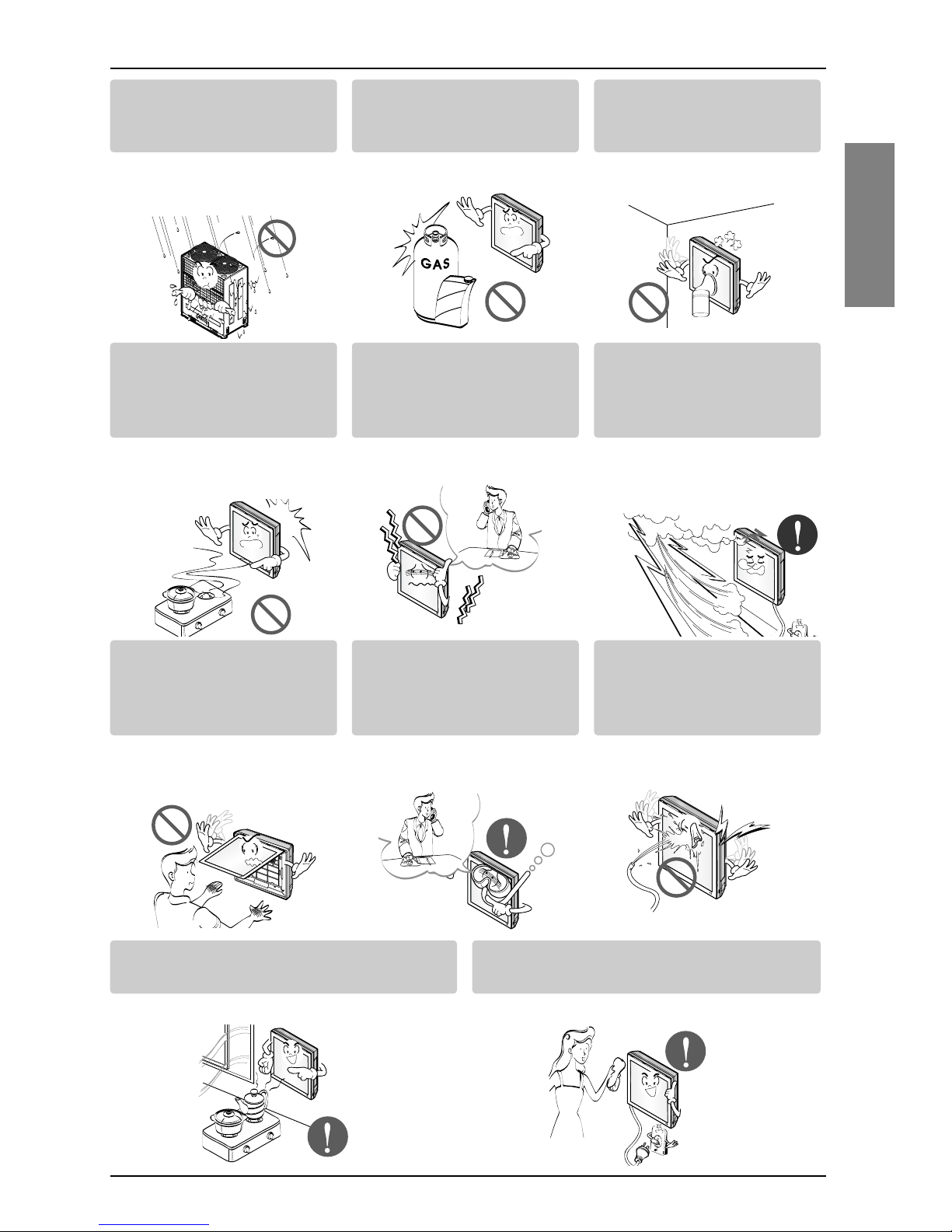 GAS