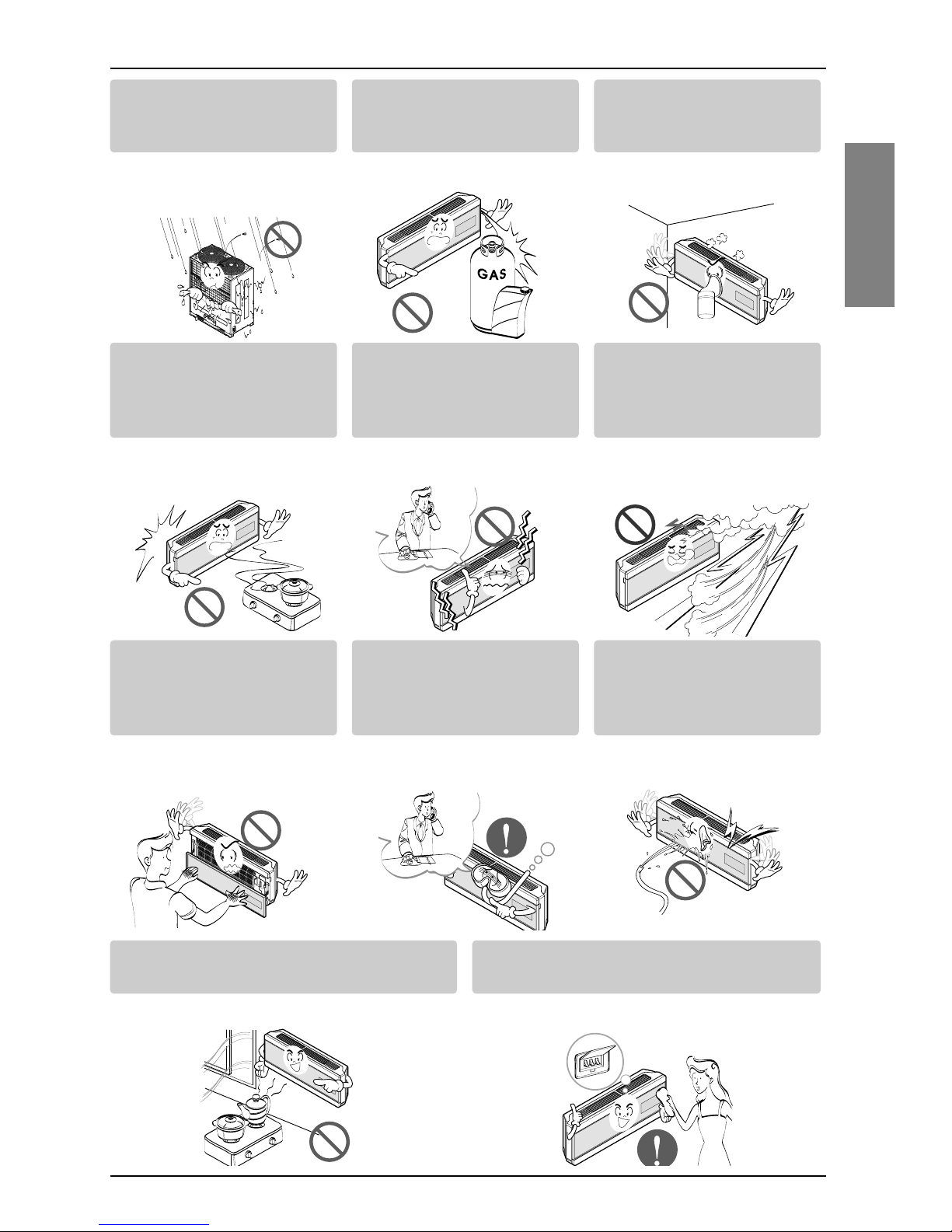 GAS