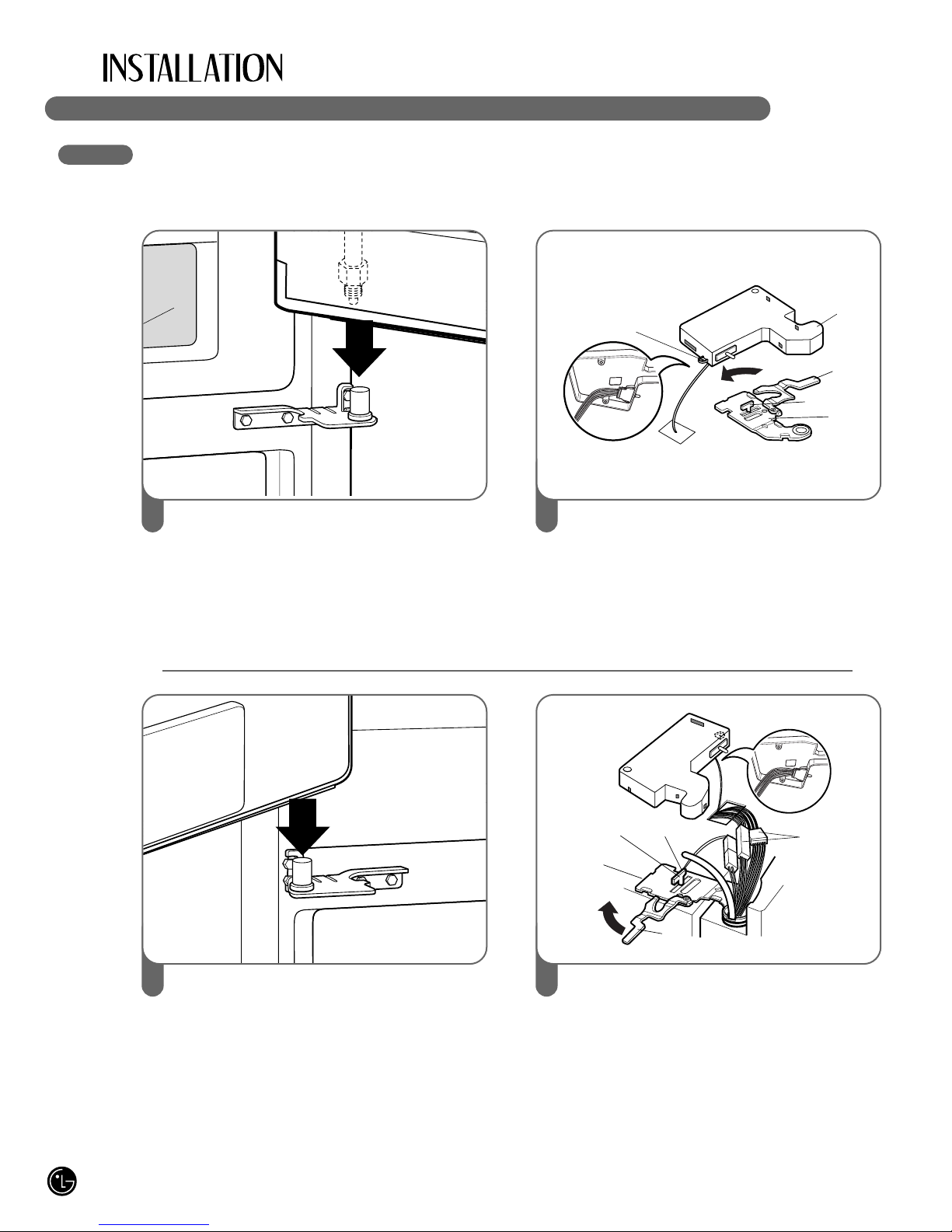 INSTALLATION