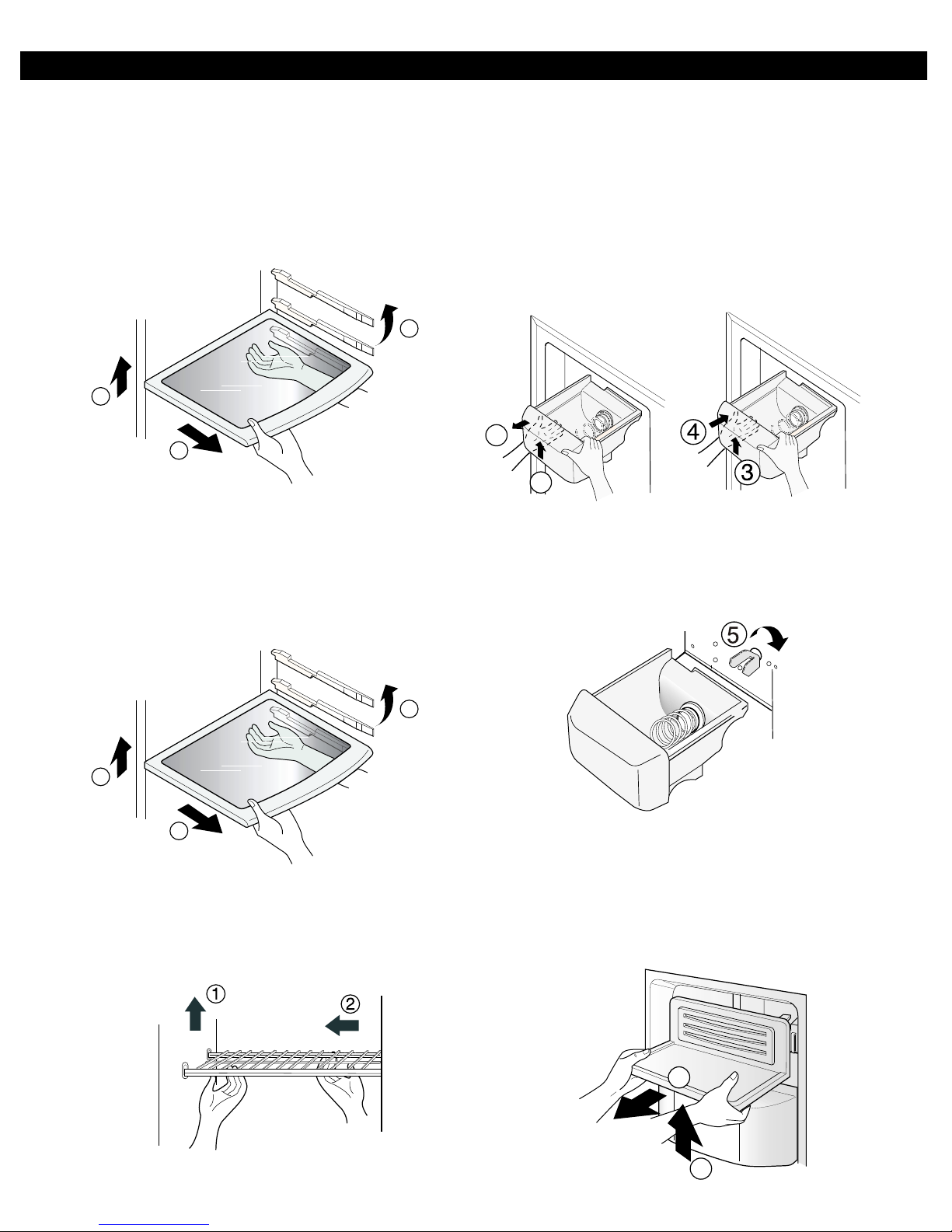 4

3

5

①

②