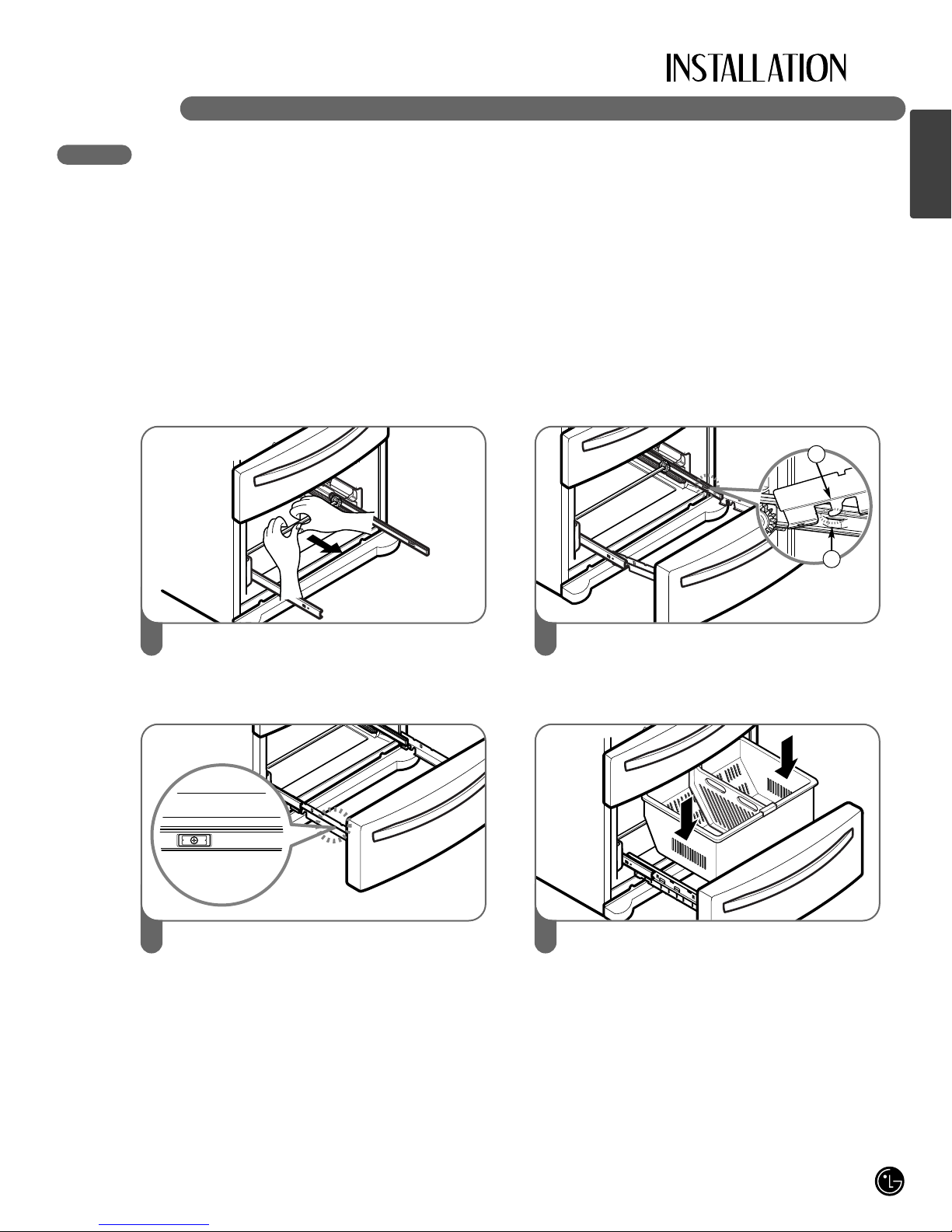 INSTALLATION