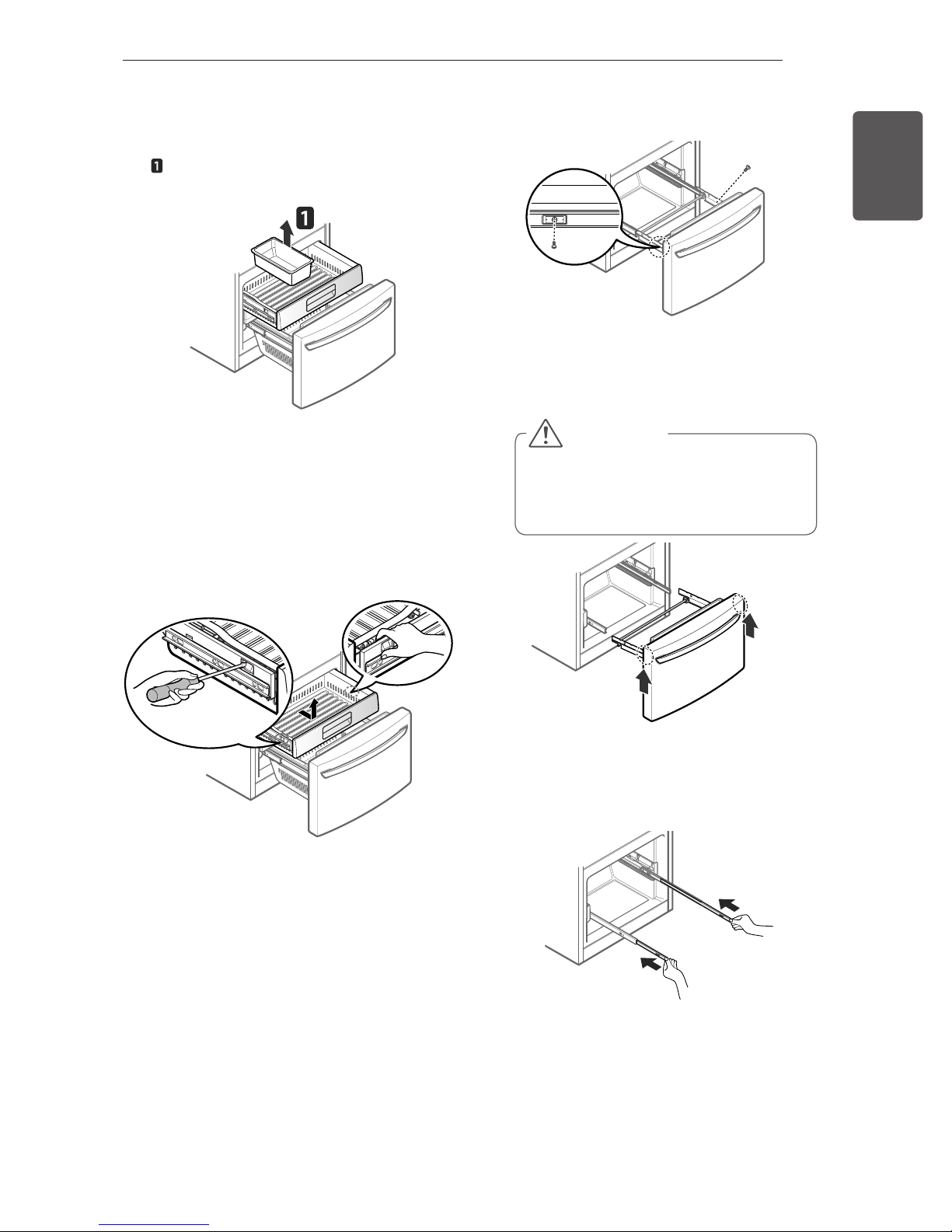 1

1