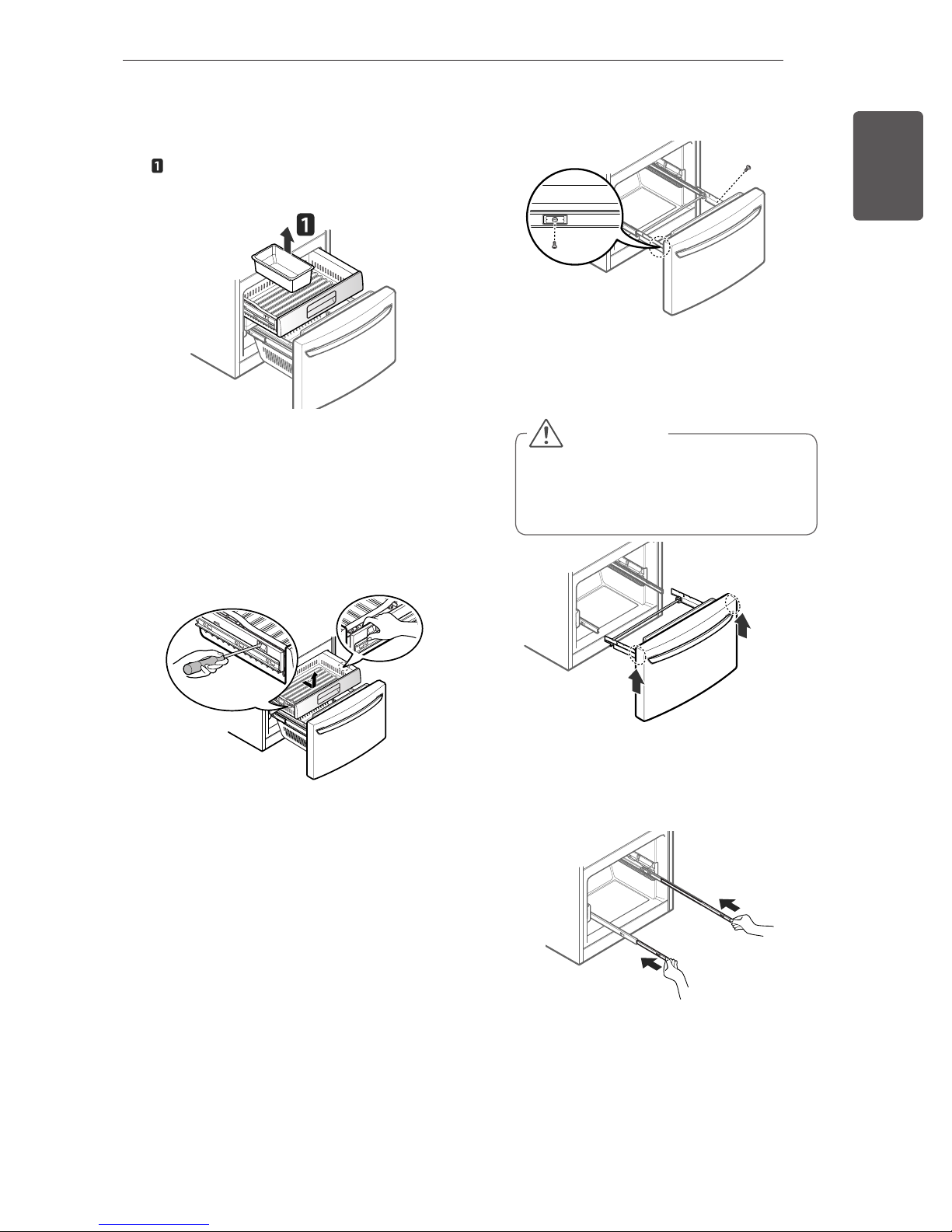 1

1