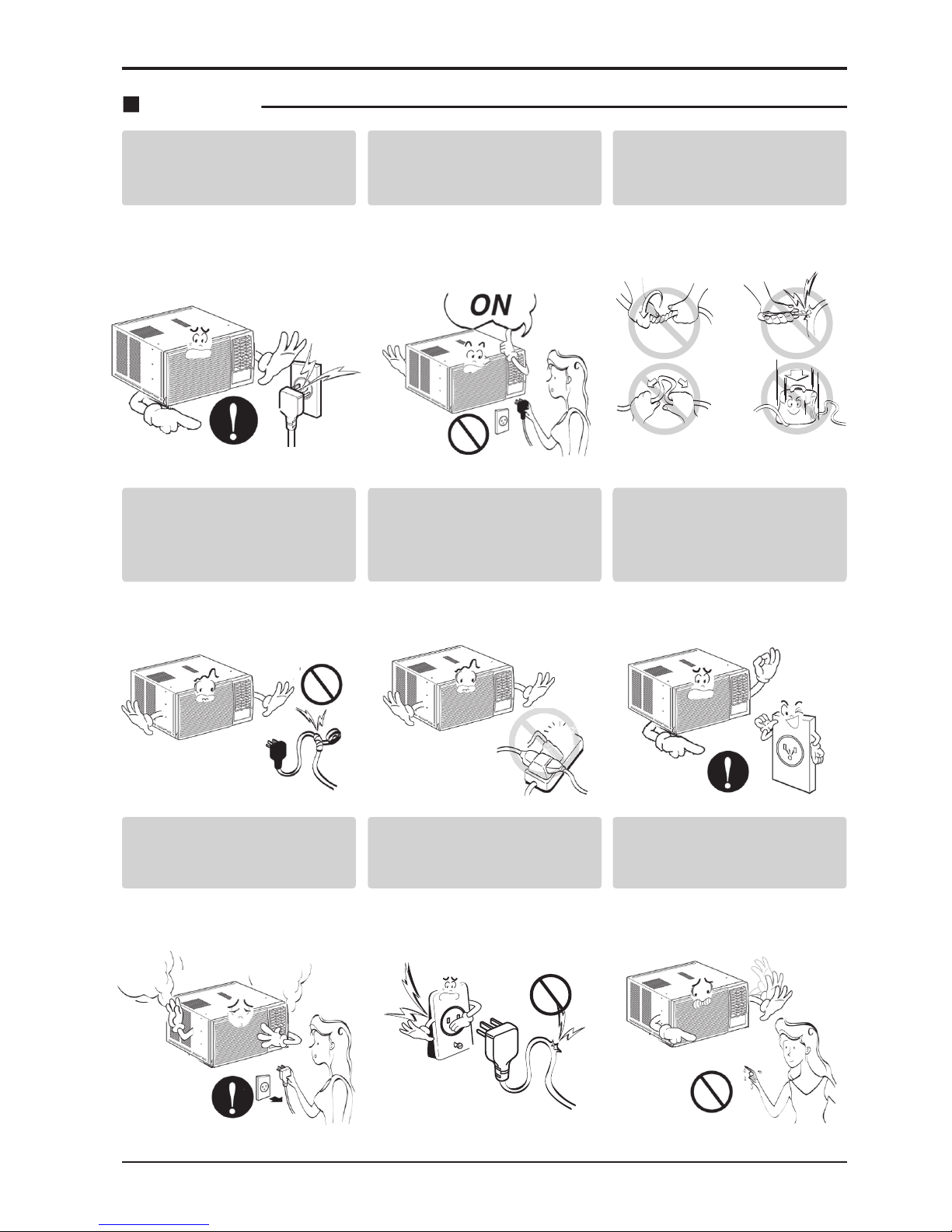 ON