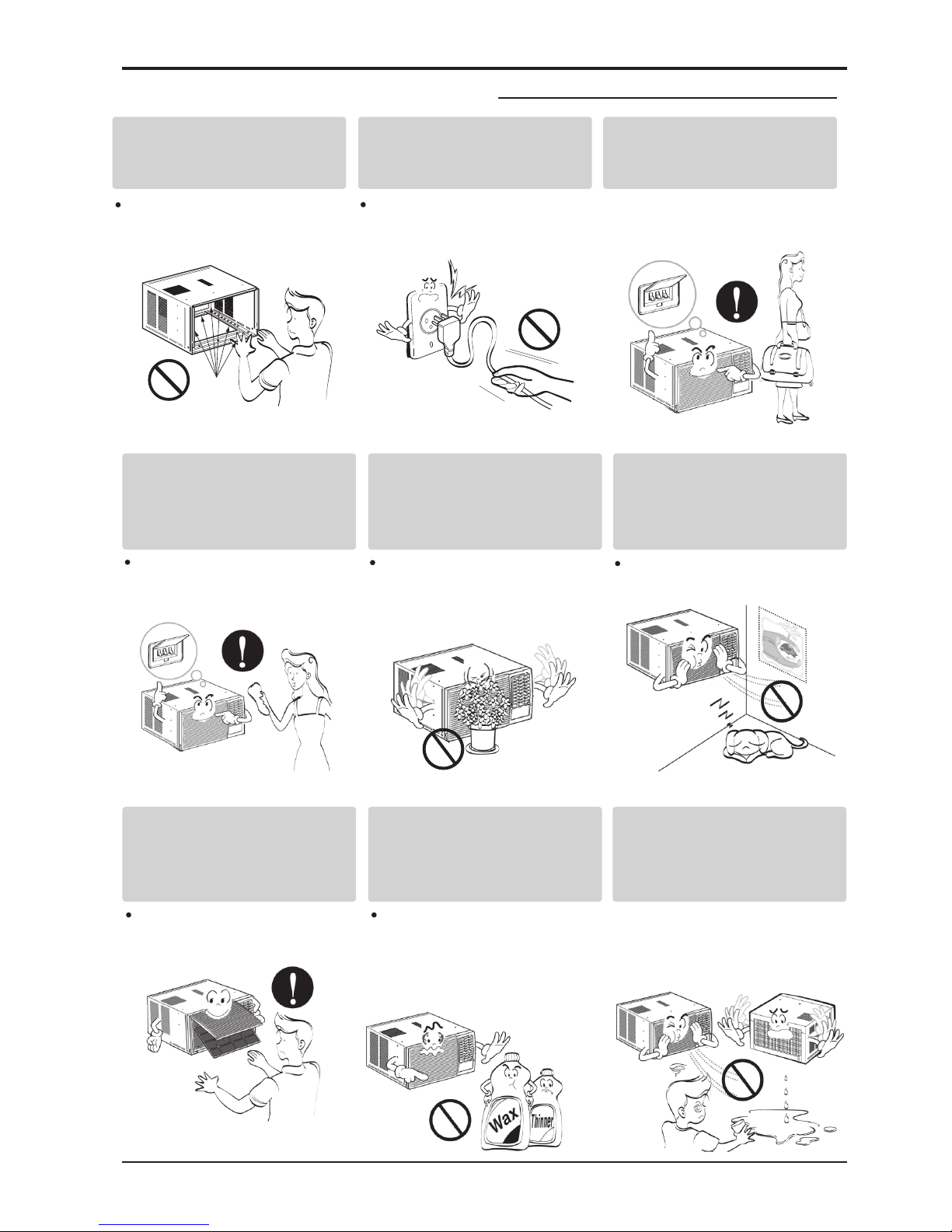 Wax

Thinner