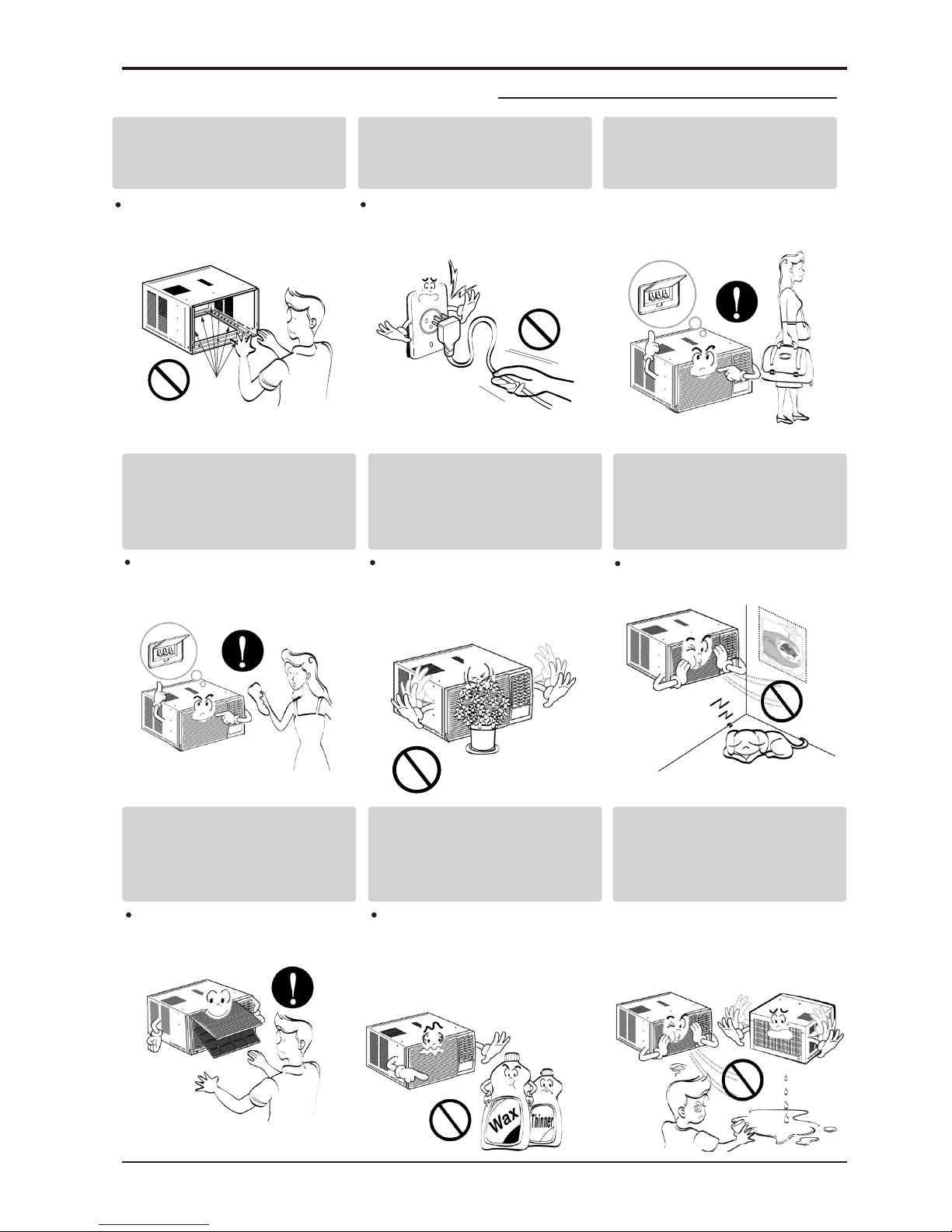 Wax

Thinner