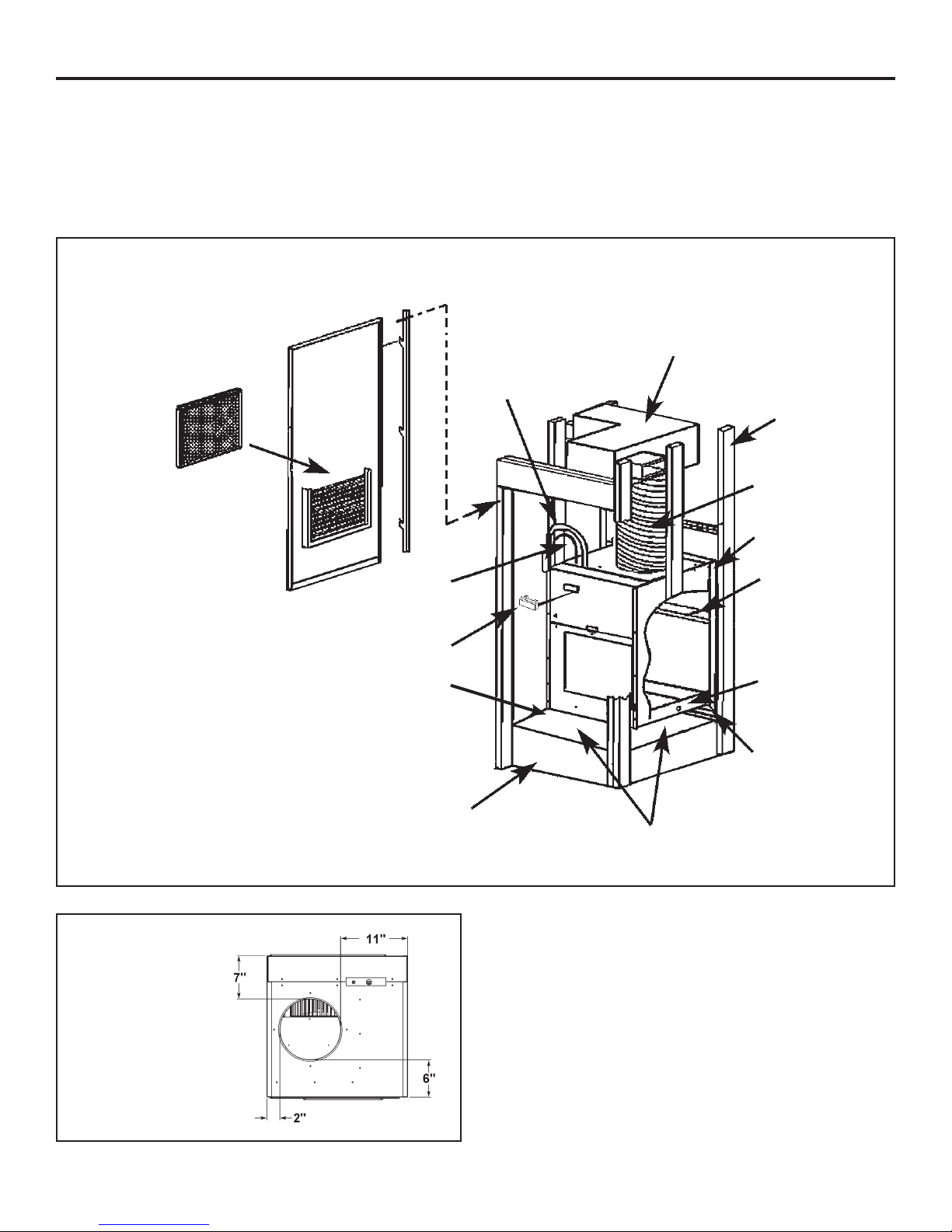 11"

7"

6"

2"