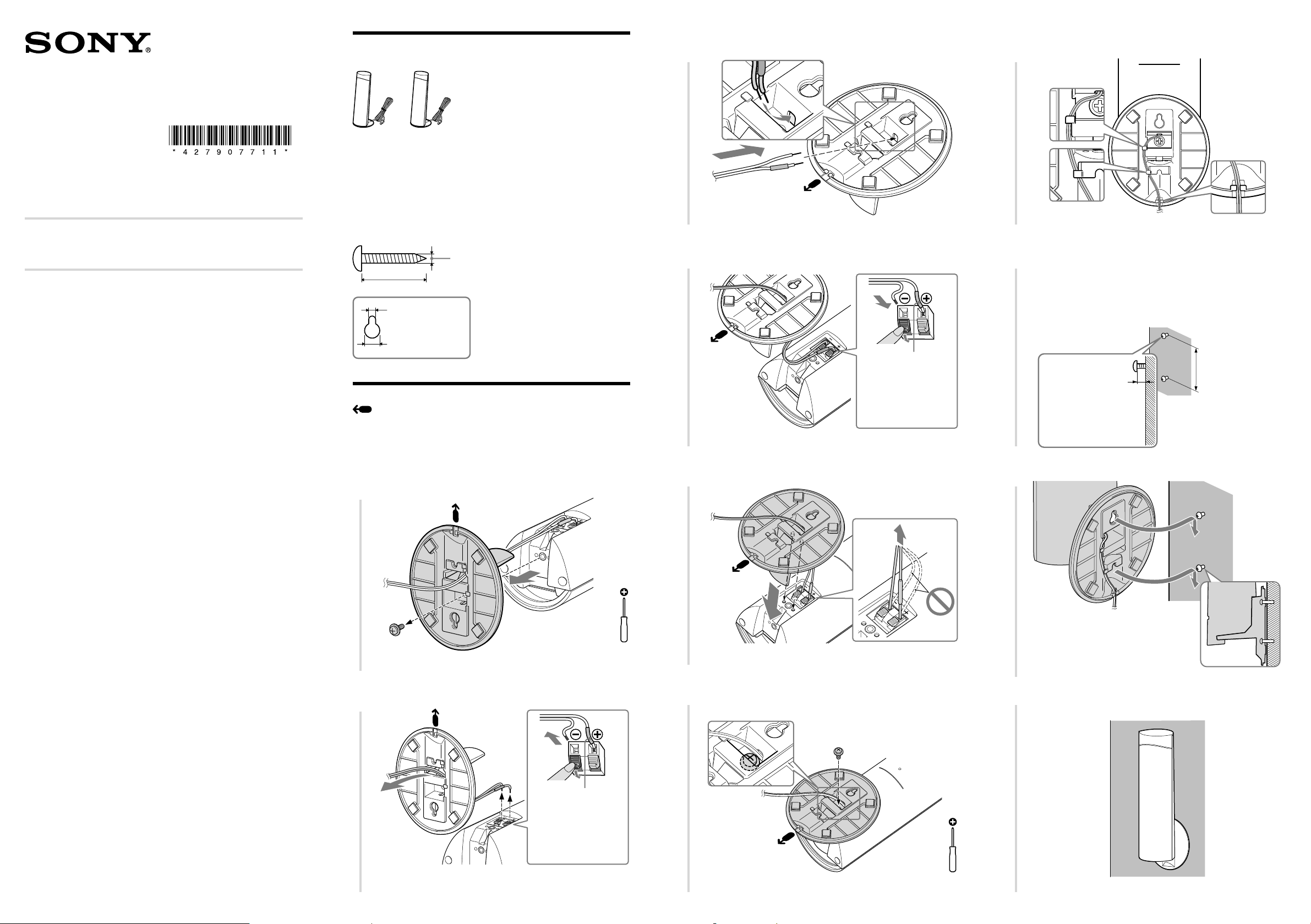 SONY®

* 4 2 7 9 0 7 7 1 1 *