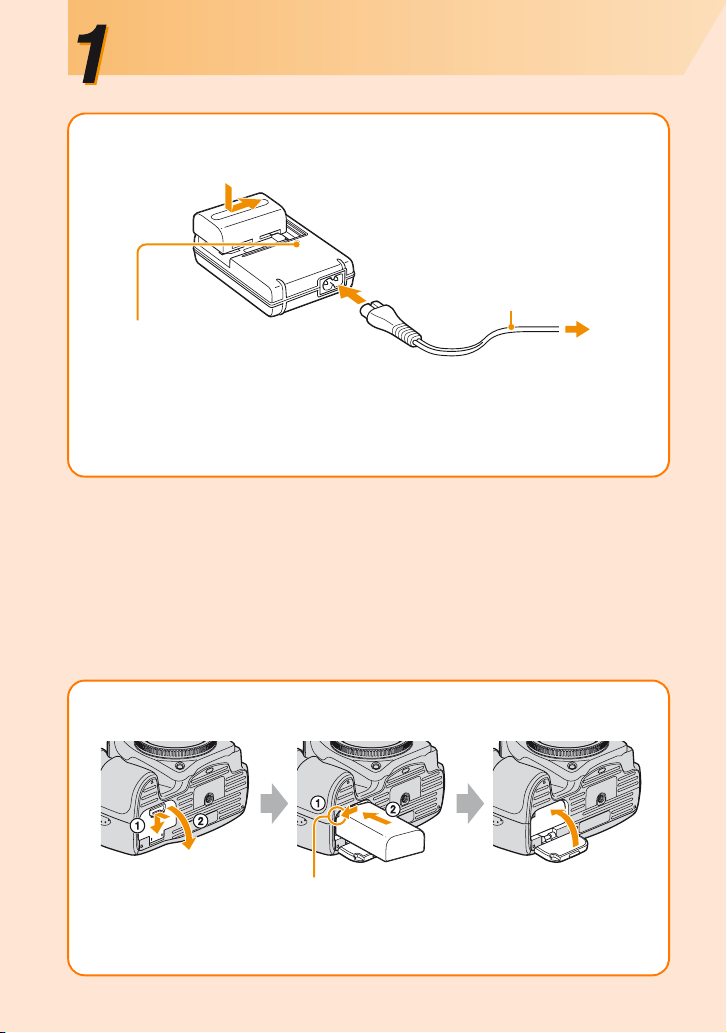 1

①

②

①

②