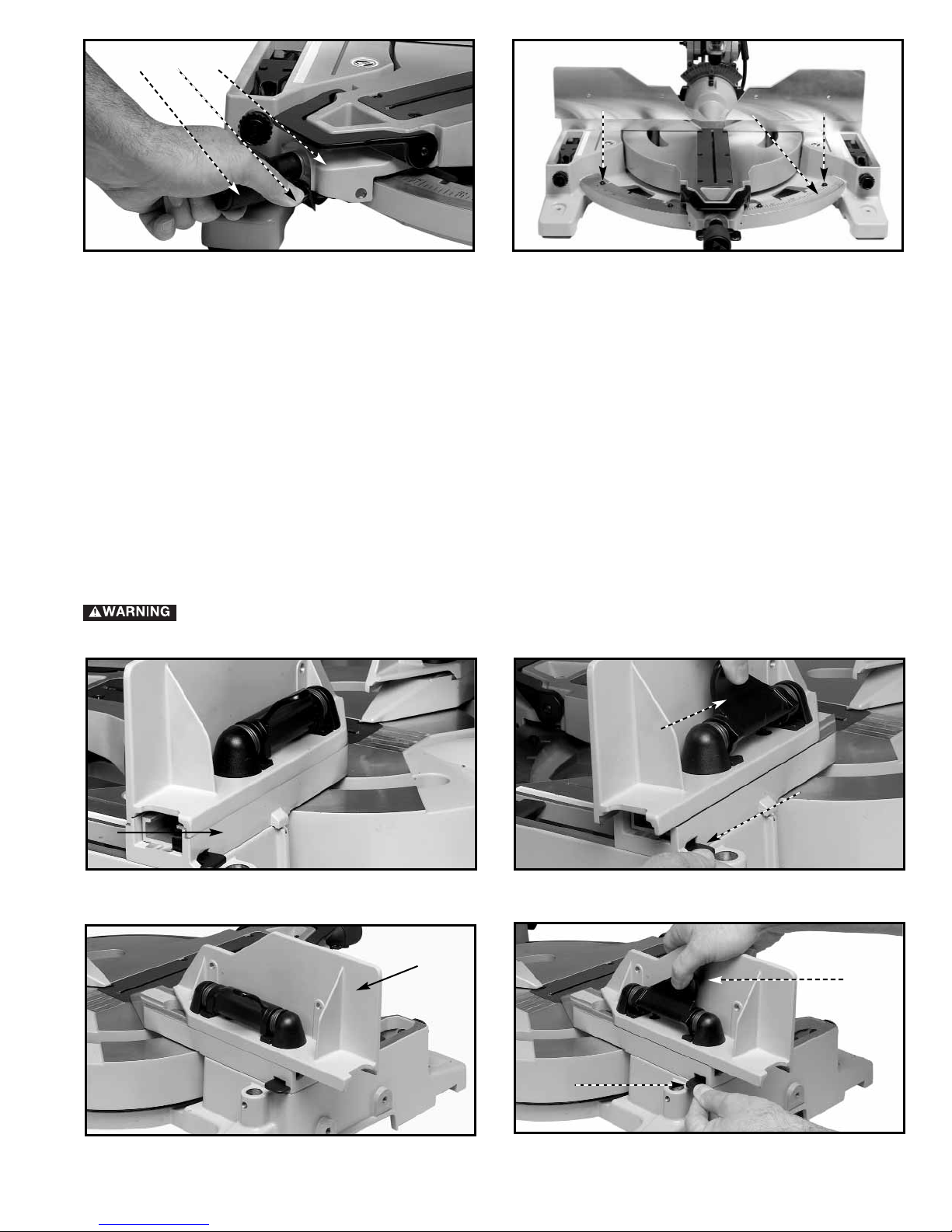 WARNING