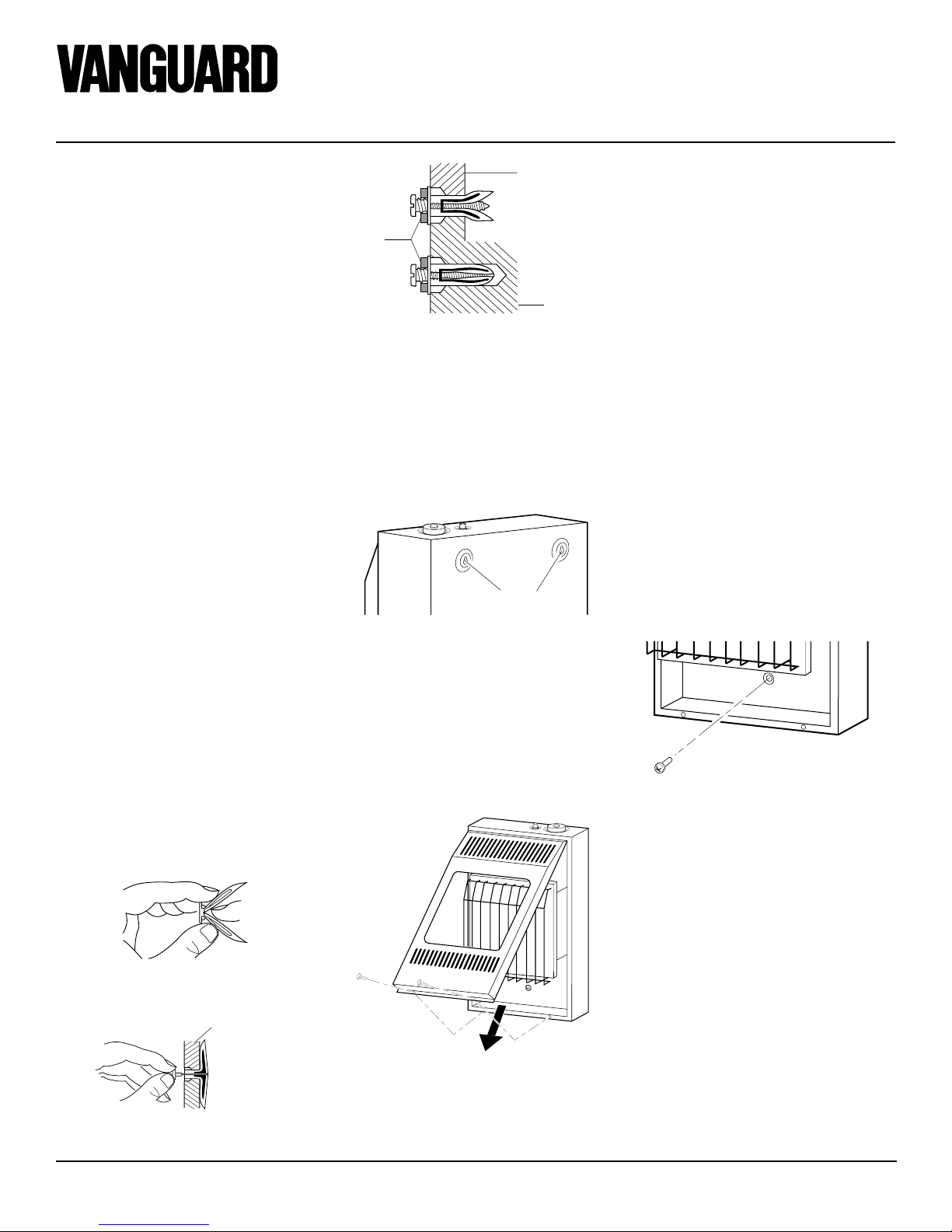 VANGUARD