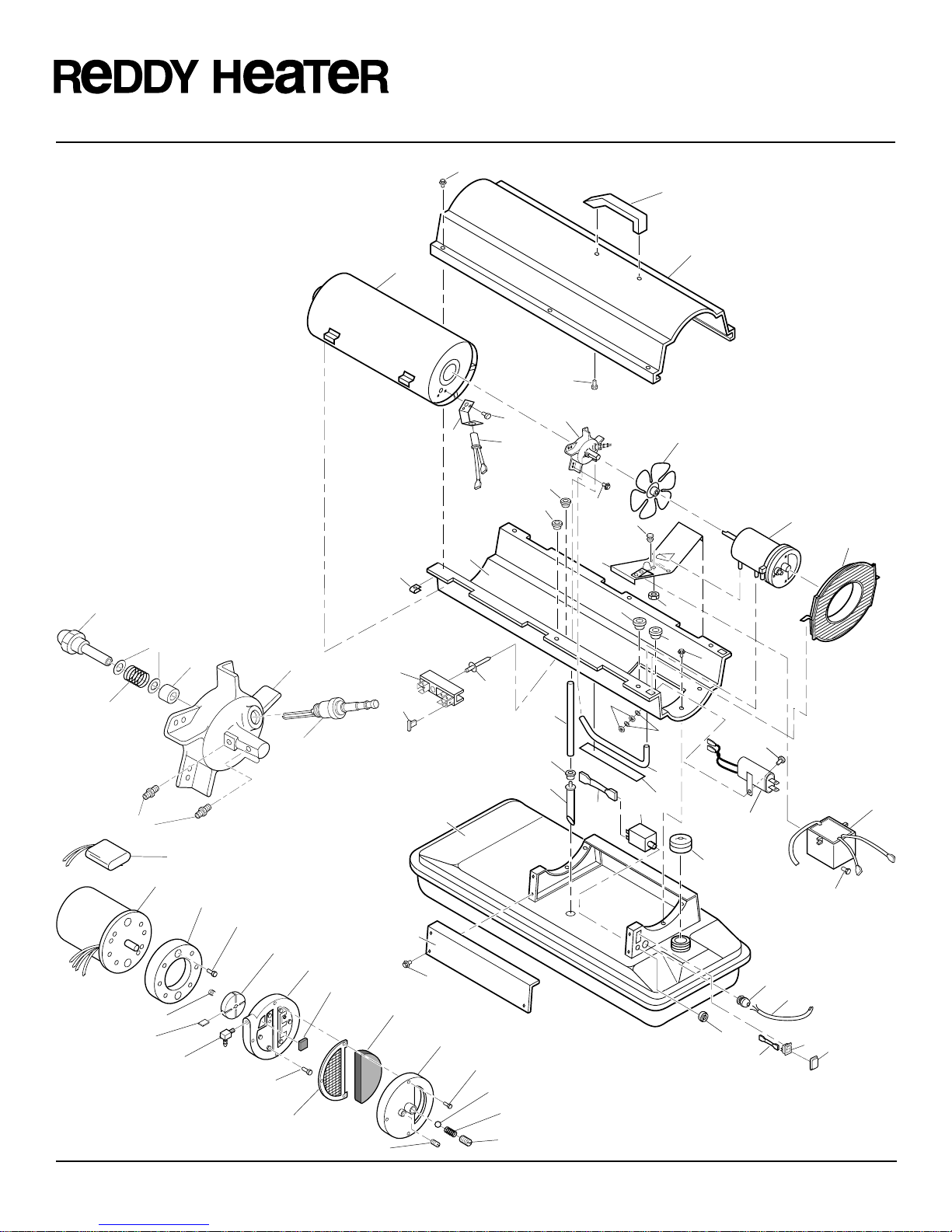 REDDY HEATER