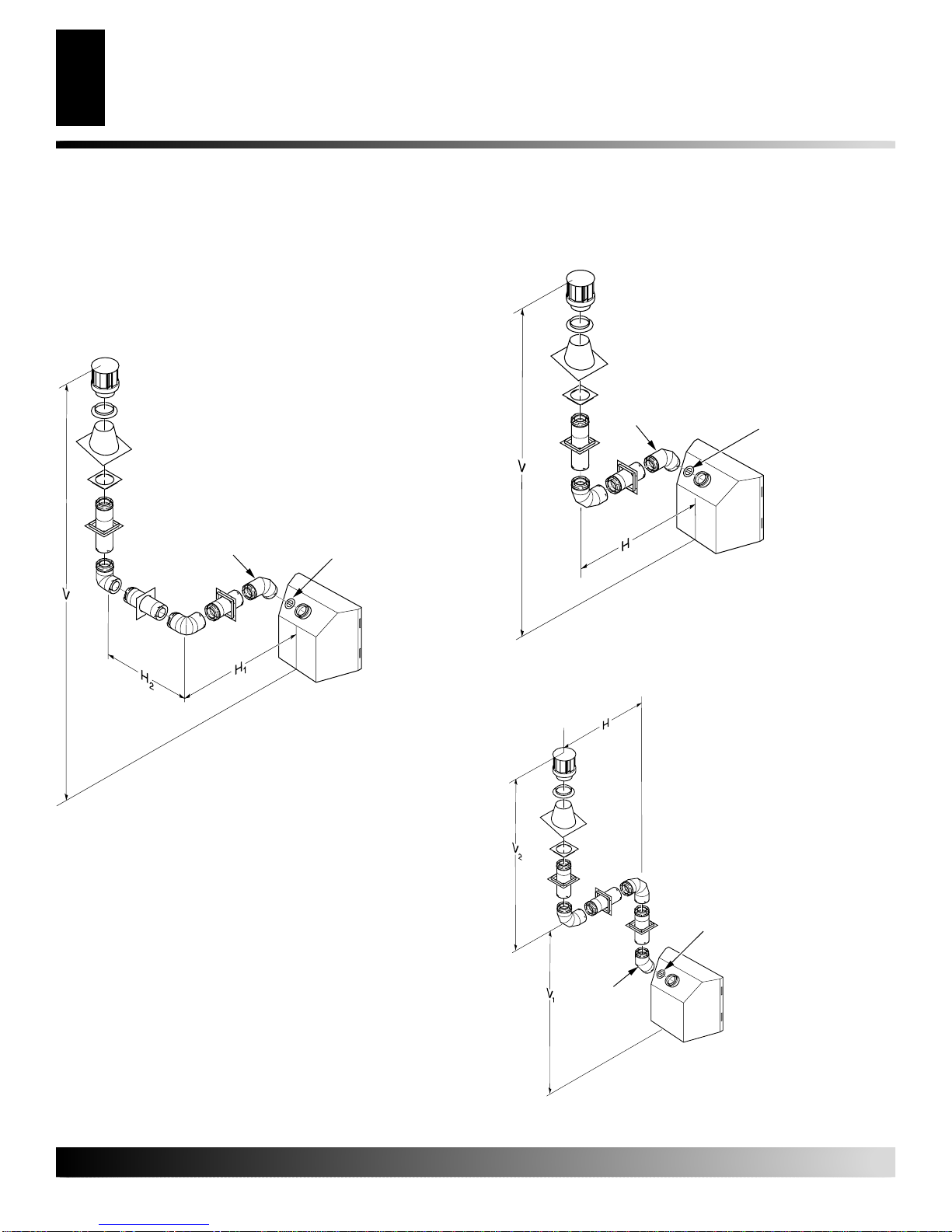 V

$H_2$

$H_1$

V

H

H

$V_2$

$V_1$