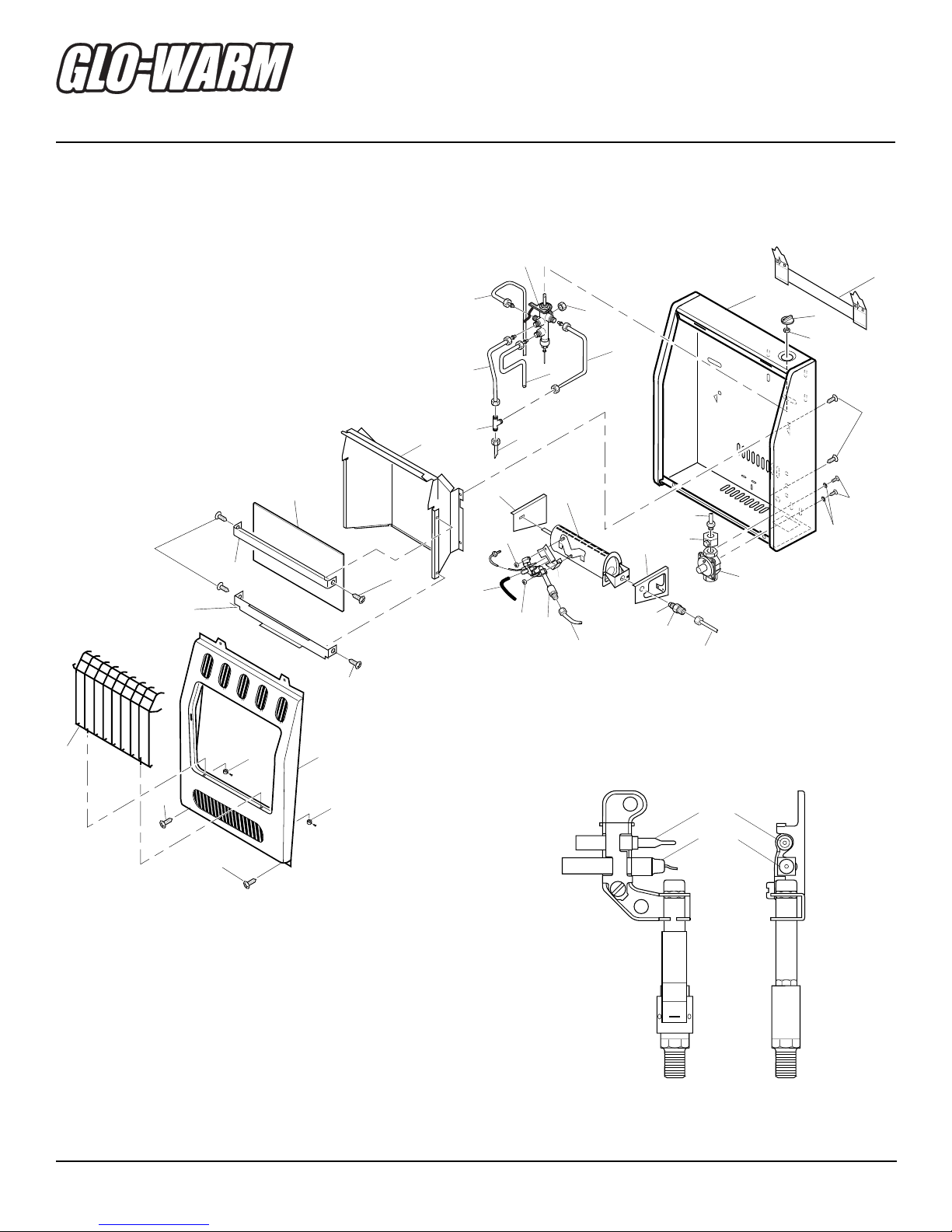 GLO-WARM