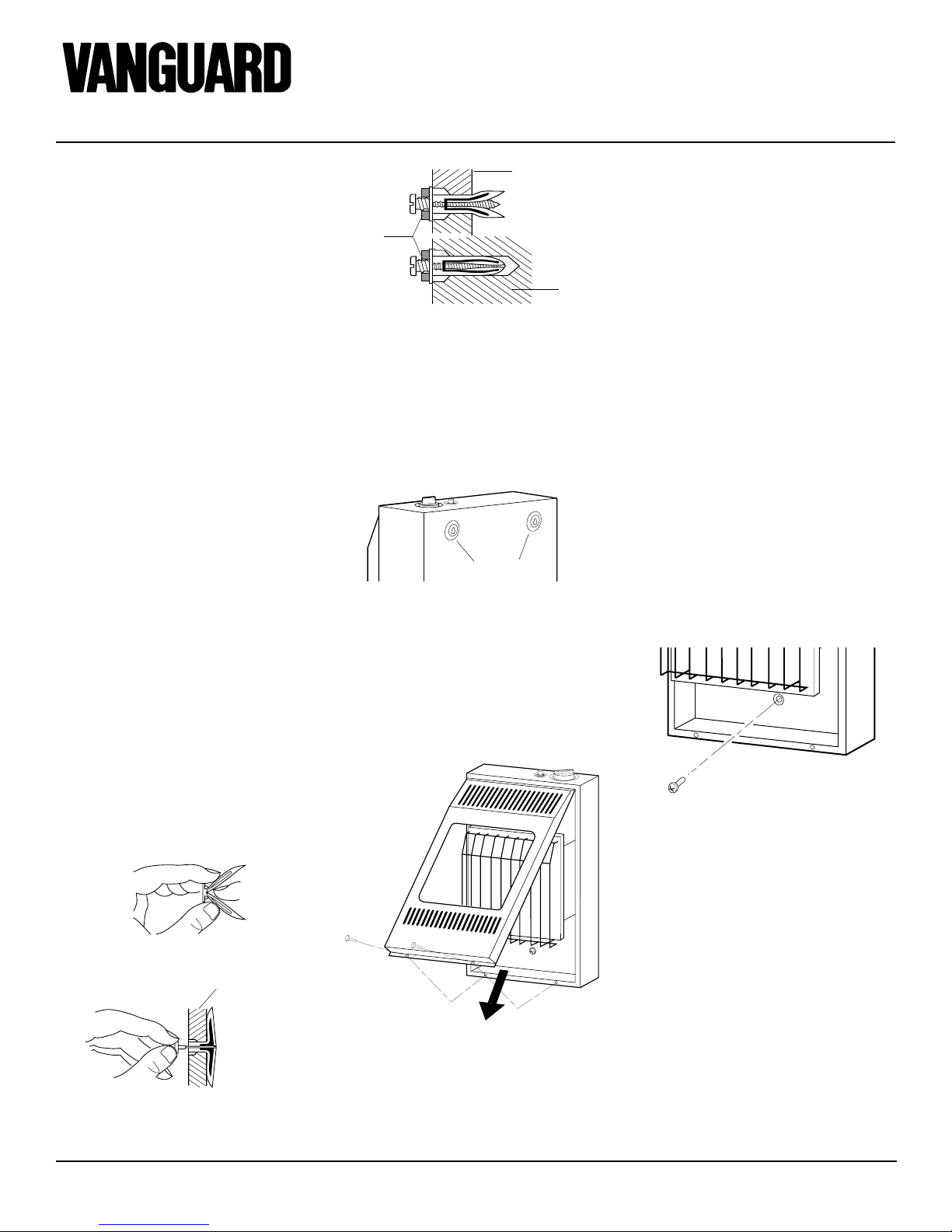 VANGUARD